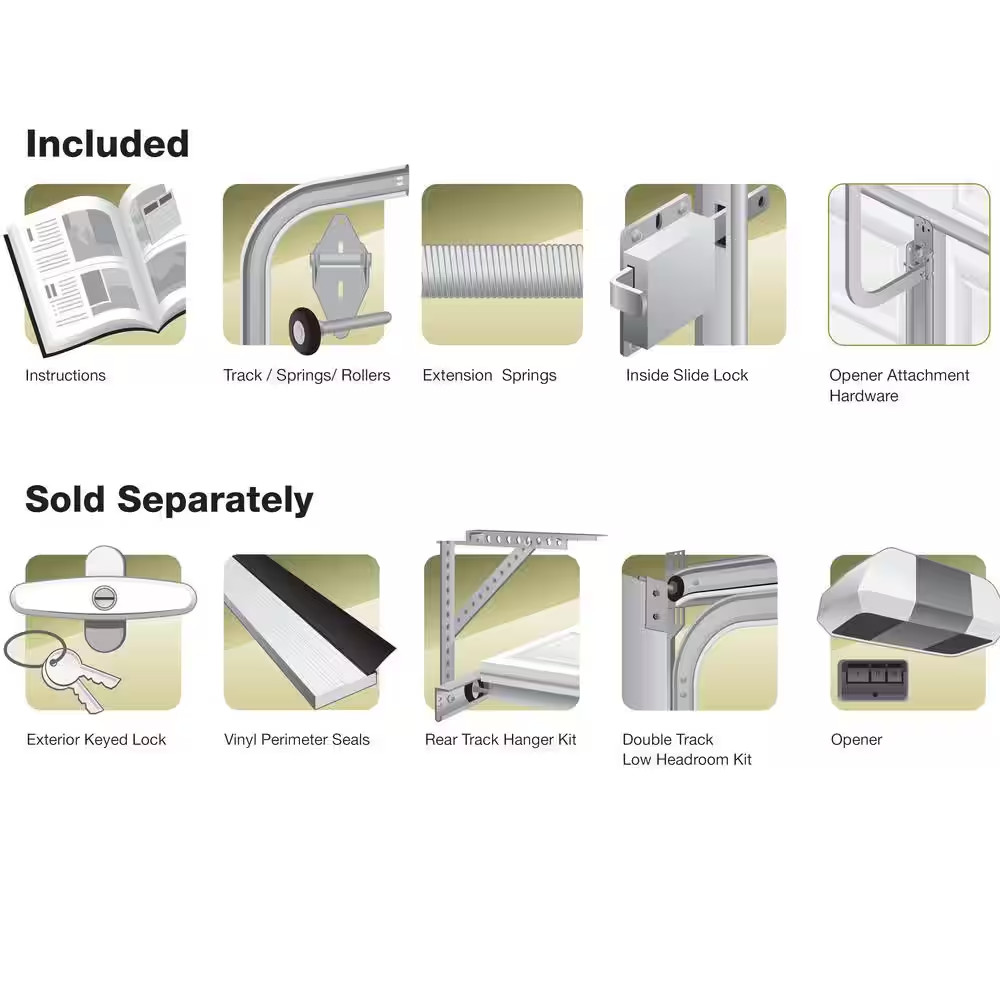 Included

Instructions

Track / Springs/ Rollers

Extension Springs

Inside Slide Lock

Opener Attachment Hardware

Sold Separately

Exterior Keyed Lock

Vinyl Perimeter Seals

Rear Track Hanger Kit

Double Track Low Headroom Kit

Opener