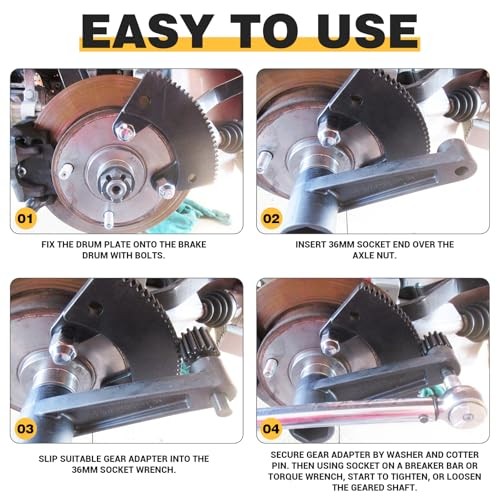 EASY TO USE

01

FIX THE DRUM PLATE ONTO THE BRAKE DRUM WITH BOLTS.

02

INSERT 36MM SOCKET END OVER THE AXLE NUT.

03

SLIP SUITABLE GEAR ADAPTER INTO THE 36MM SOCKET WRENCH.

04

SECURE GEAR ADAPTER BY WASHER AND COTTER PIN. THEN USING SOCKET ON A BREAKER BAR OR TORQUE WRENCH, START TO TIGHTEN, OR LOOSEN THE GEARED SHAFT.