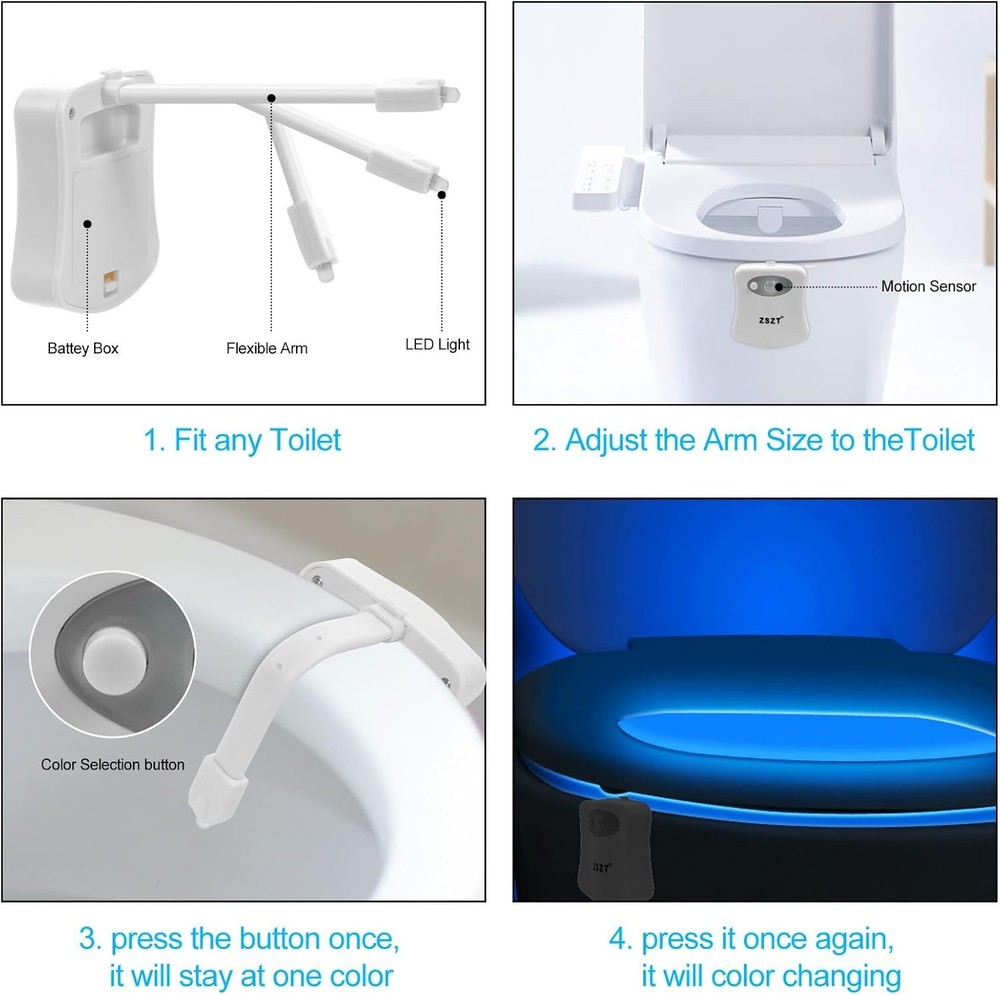 Battey Box

Flexible Arm

LED Light

1. Fit any Toilet

Motion Sensor

ZSZT

2. Adjust the Arm Size to theToilet

Color Selection button

3. press the button once, it will stay at one color

ZSZT

4. press it once again, it will color changing