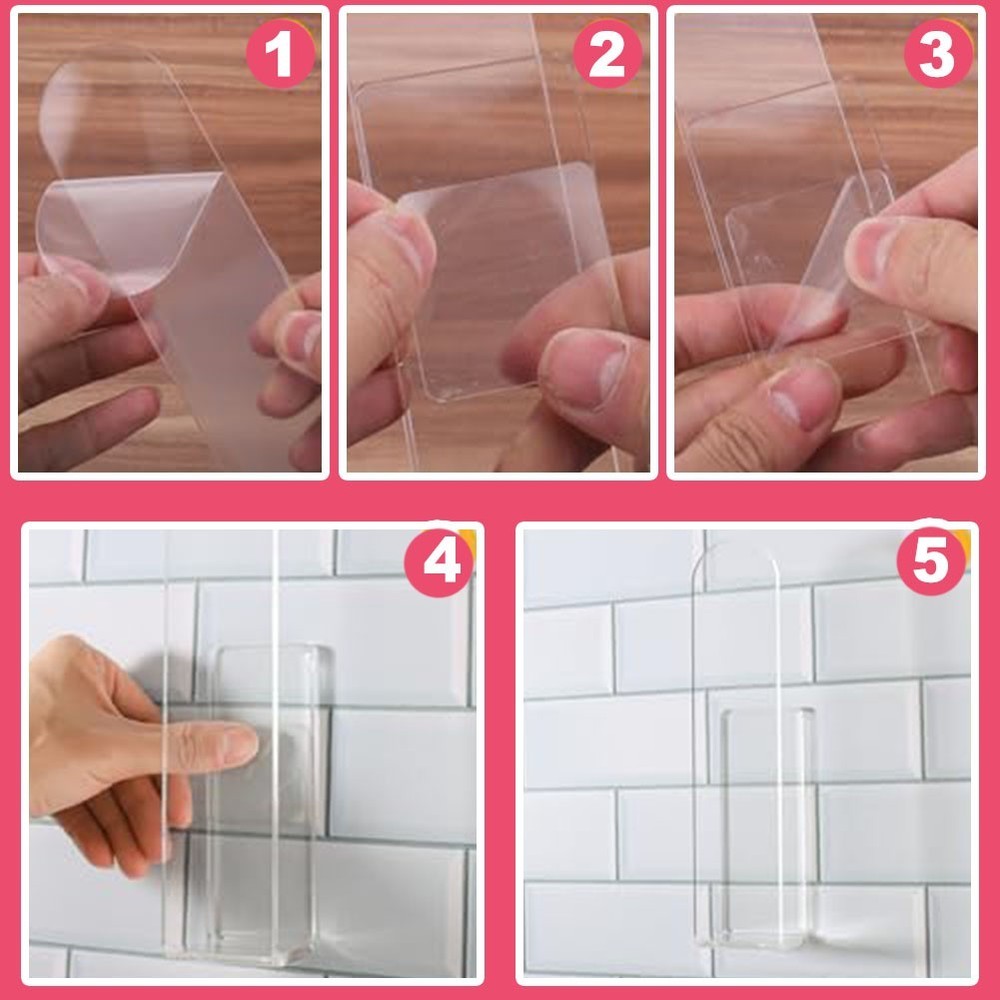 1

2

3

4

5