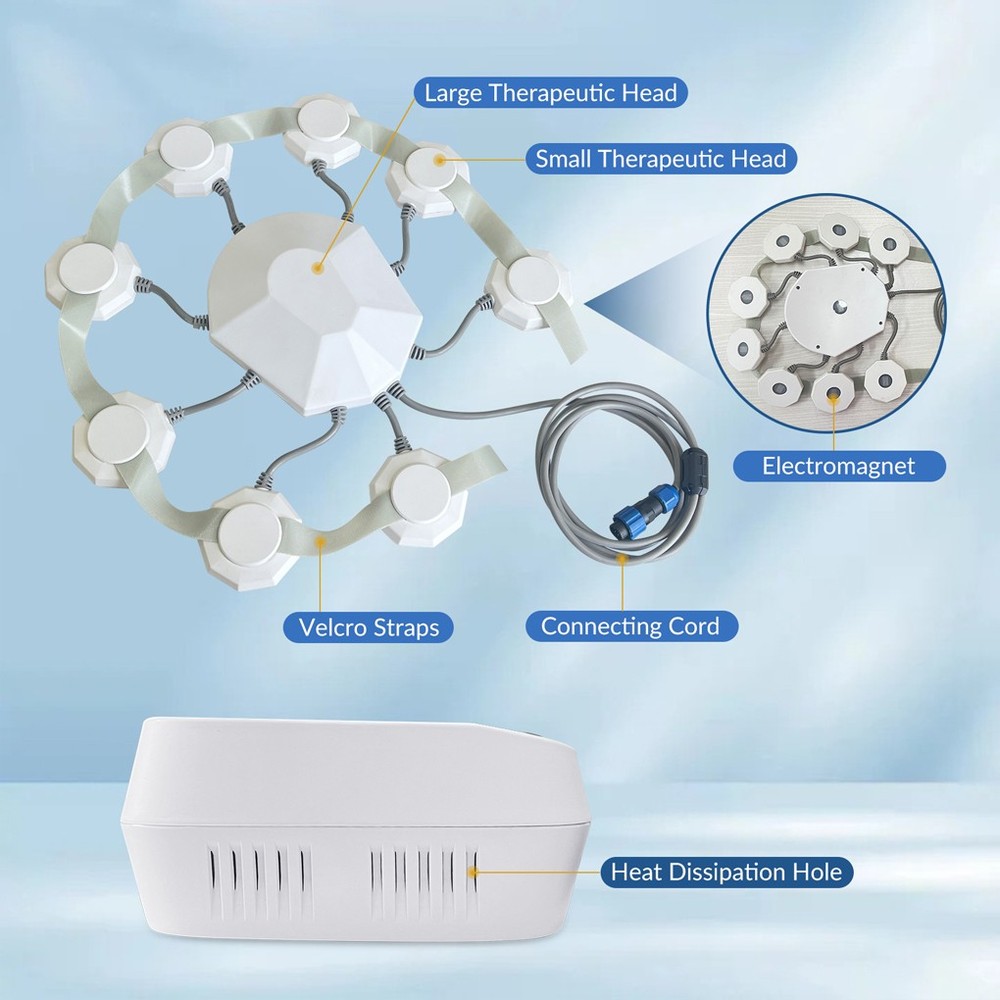 Large Therapeutic Head

Small Therapeutic Head

Electromagnet

Velcro Straps

Connecting Cord

Heat Dissipation Hole