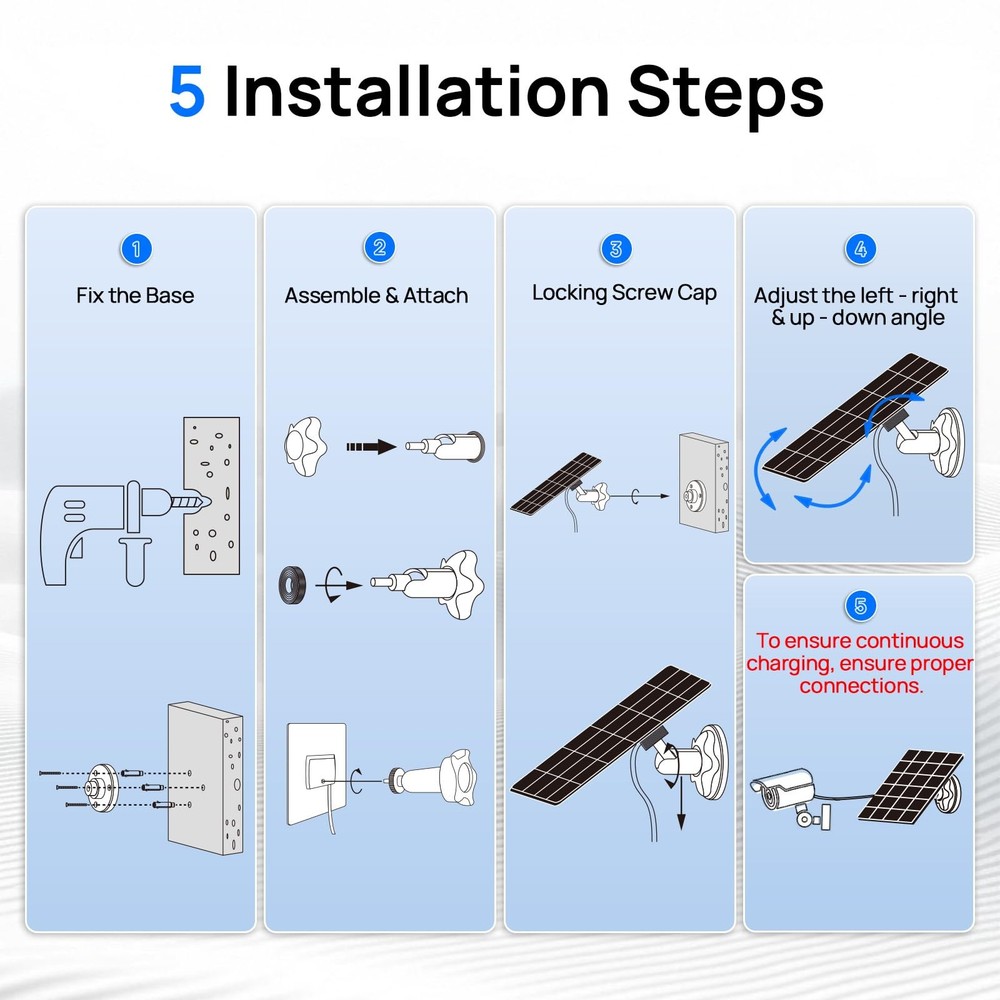 5 Installation Steps

1
Fix the Base

2
Assemble & Attach

3
Locking Screw Cap

4
Adjust the left - right & up - down angle

5
To ensure continuous charging, ensure proper connections.