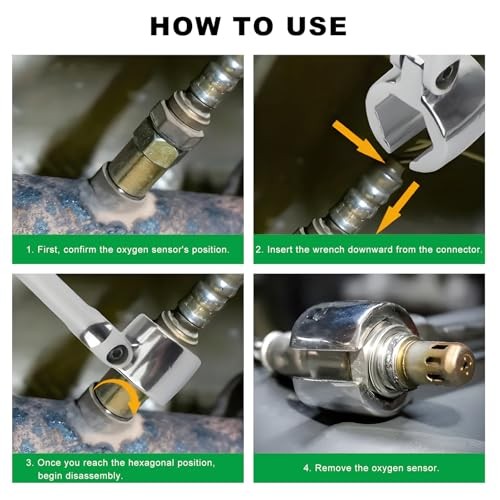 HOW TO USE

1. First, confirm the oxygen sensor's position.

2. Insert the wrench downward from the connector.

3. Once you reach the hexagonal position, begin disassembly.

4. Remove the oxygen sensor.