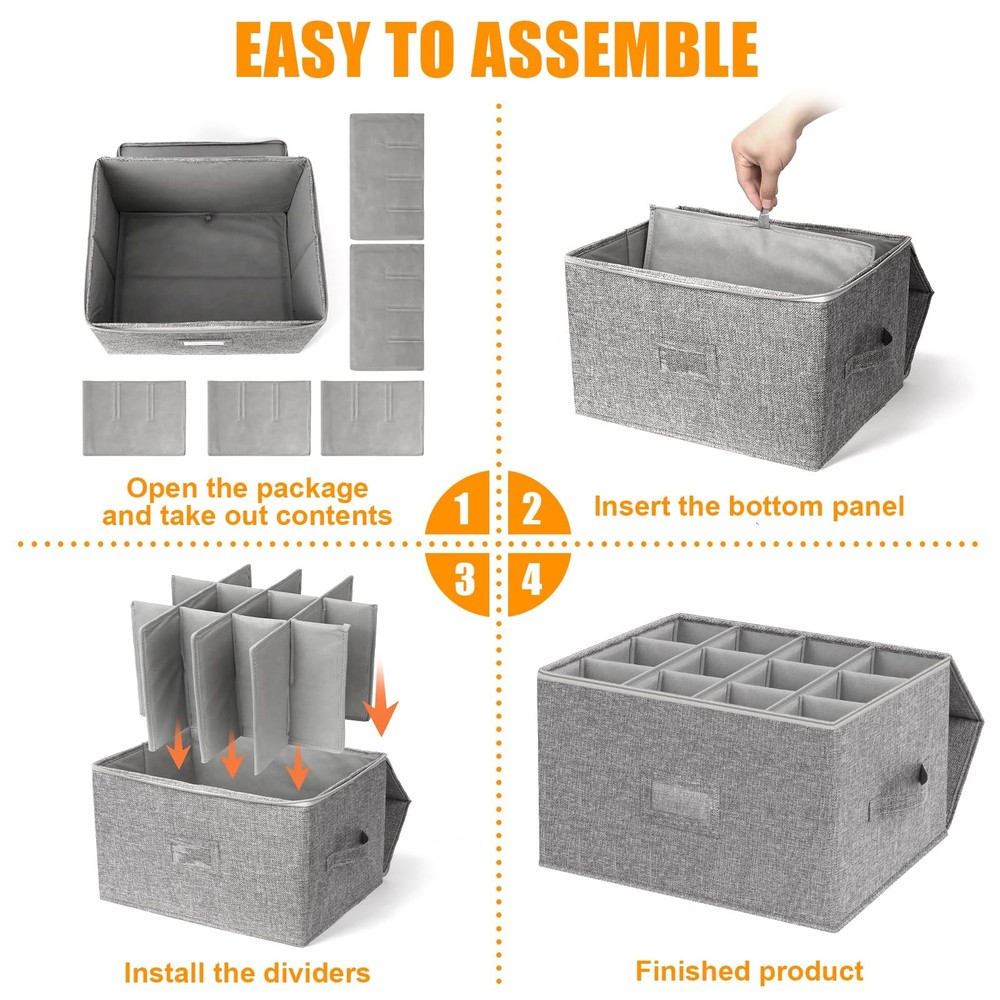 EASY TO ASSEMBLE

Open the package and take out contents

1

2

Insert the bottom panel

3

4

Install the dividers

Finished product