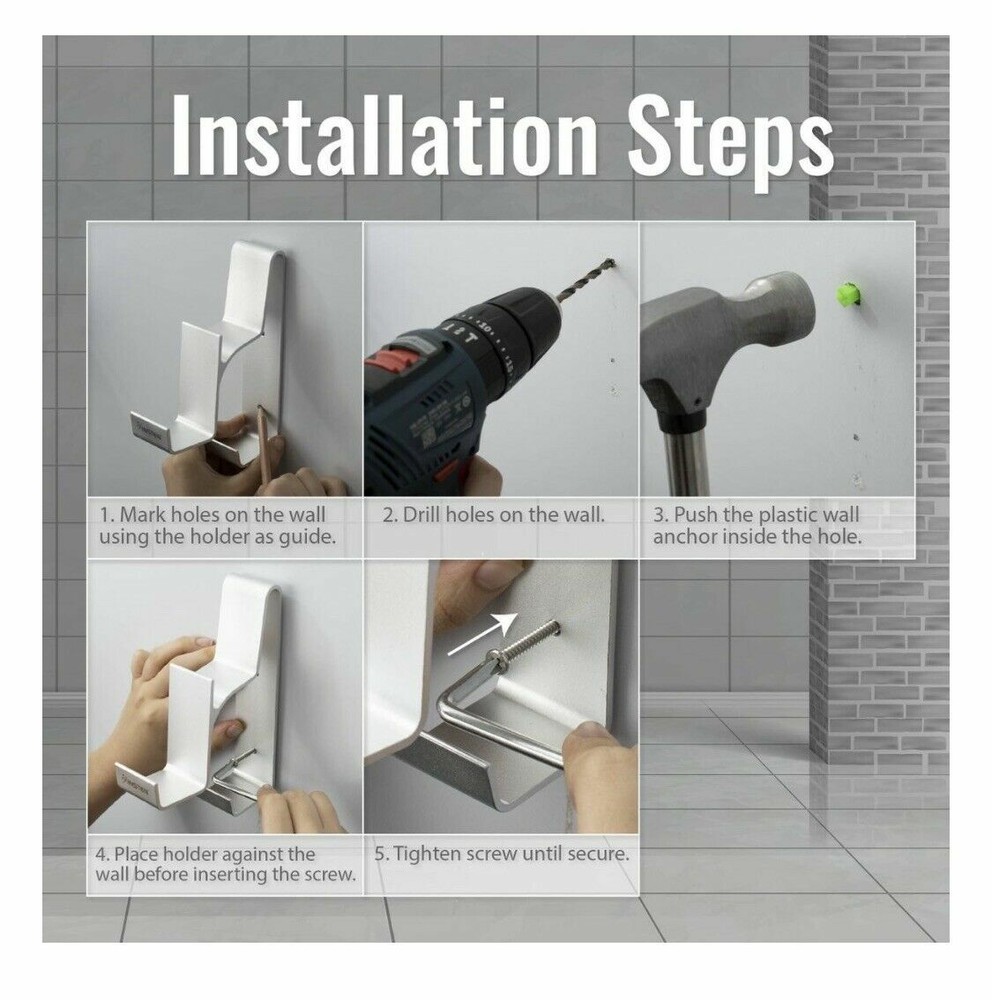 Installation Steps

1. Mark holes on the wall using the holder as guide.

2. Drill holes on the wall.

3. Push the plastic wall anchor inside the hole.

4. Place holder against the wall before inserting the screw.

5. Tighten screw until secure.