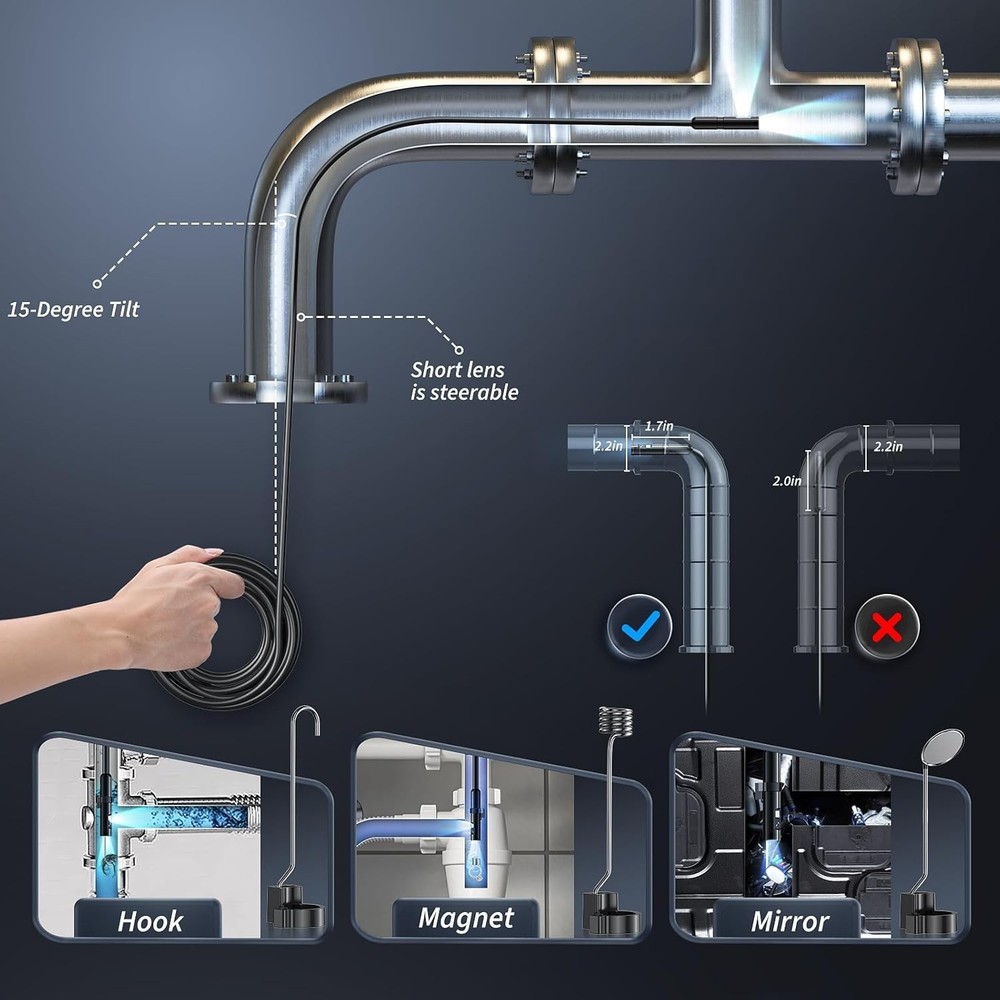 15-Degree Tilt

Short lens is steerable

1.7in
2.2in

2.2in
2.0in

Hook

Magnet

Mirror