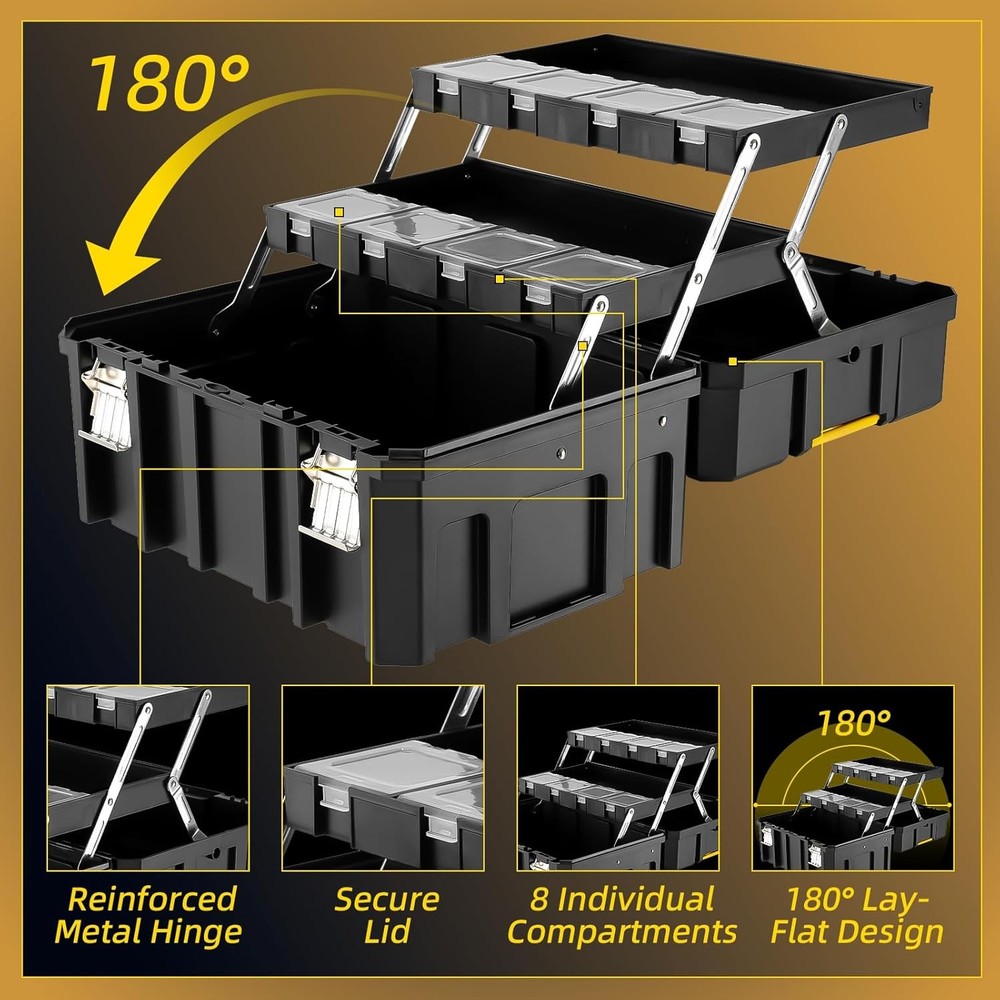 180°

180°

Reinforced Metal Hinge

Secure Lid

8 Individual Compartments

180° Lay-Flat Design