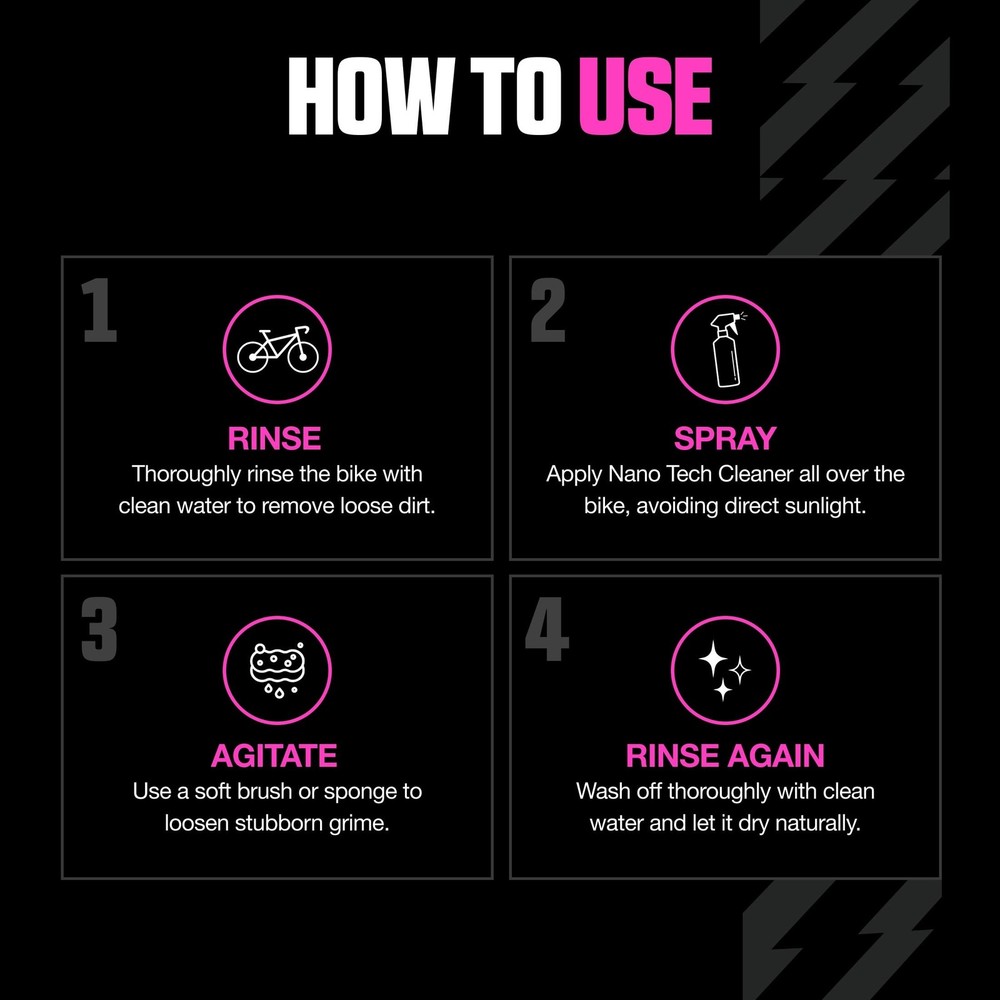 HOW TO USE

1

RINSE
Thoroughly rinse the bike with clean water to remove loose dirt.

2

SPRAY
Apply Nano Tech Cleaner all over the bike, avoiding direct sunlight.

3

AGITATE
Use a soft brush or sponge to loosen stubborn grime.

4

RINSE AGAIN
Wash off thoroughly with clean water and let it dry naturally.