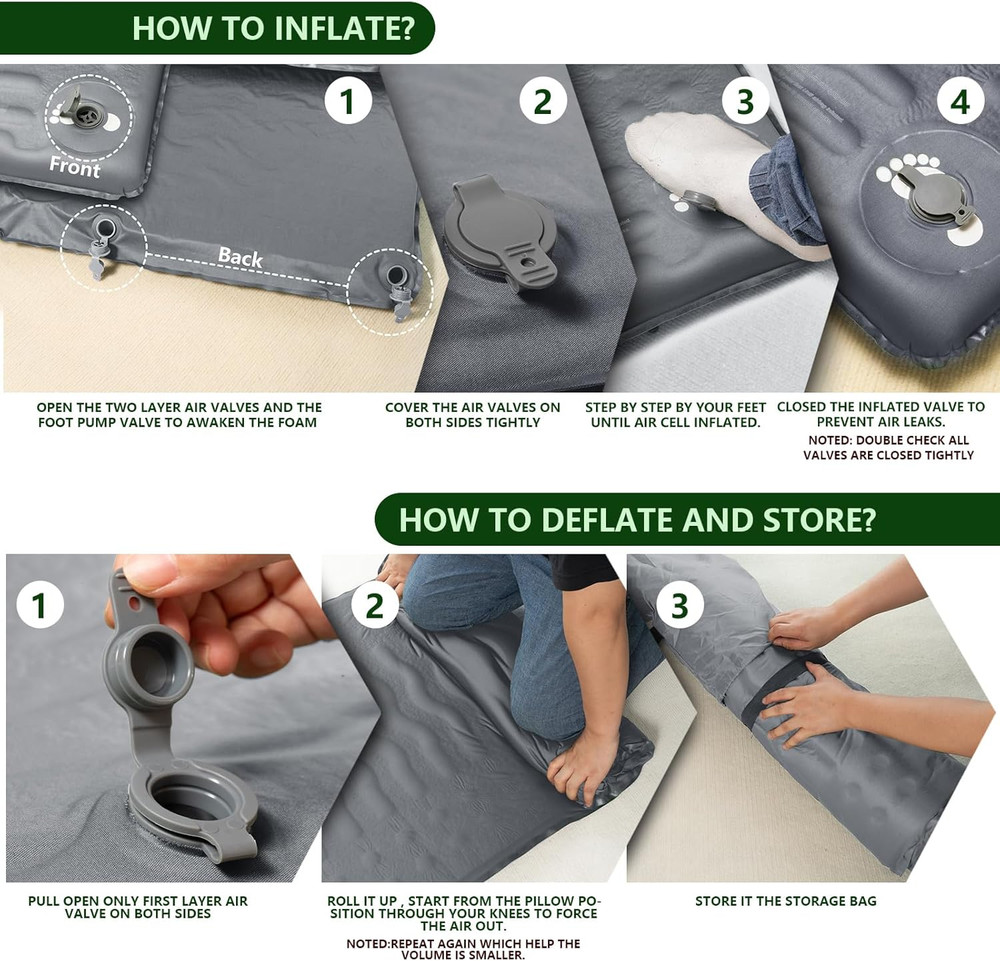 HOW TO INFLATE?

Front

Back

1

2

3

4

OPEN THE TWO LAYER AIR VALVES AND THE FOOT PUMP VALVE TO AWAKEN THE FOAM

COVER THE AIR VALVES ON BOTH SIDES TIGHTLY

STEP BY STEP BY YOUR FEET UNTIL AIR CELL INFLATED.

CLOSED THE INFLATED VALVE TO PREVENT AIR LEAKS.

NOTED: DOUBLE CHECK ALL VALVES ARE CLOSED TIGHTLY

HOW TO DEFLATE AND STORE?

1

2

3

PULL OPEN ONLY FIRST LAYER AIR VALVE ON BOTH SIDES

ROLL IT UP , START FROM THE PILLOW POSITION THROUGH YOUR KNEES TO FORCE THE AIR OUT.

NOTED:REPEAT AGAIN WHICH HELP THE VOLUME IS SMALLER.

STORE IT THE STORAGE BAG