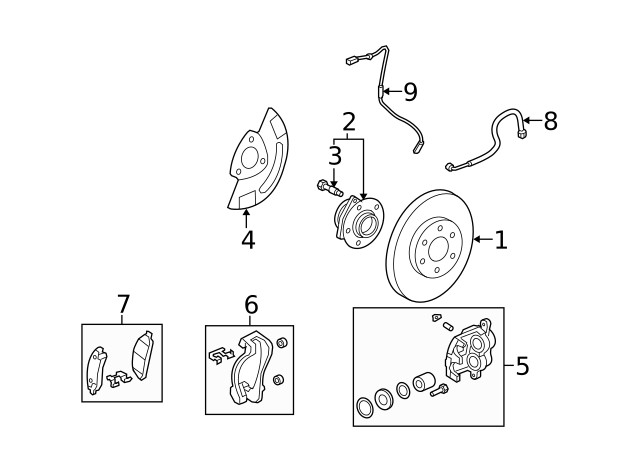 9
2
8
3
4
1
7
6
5