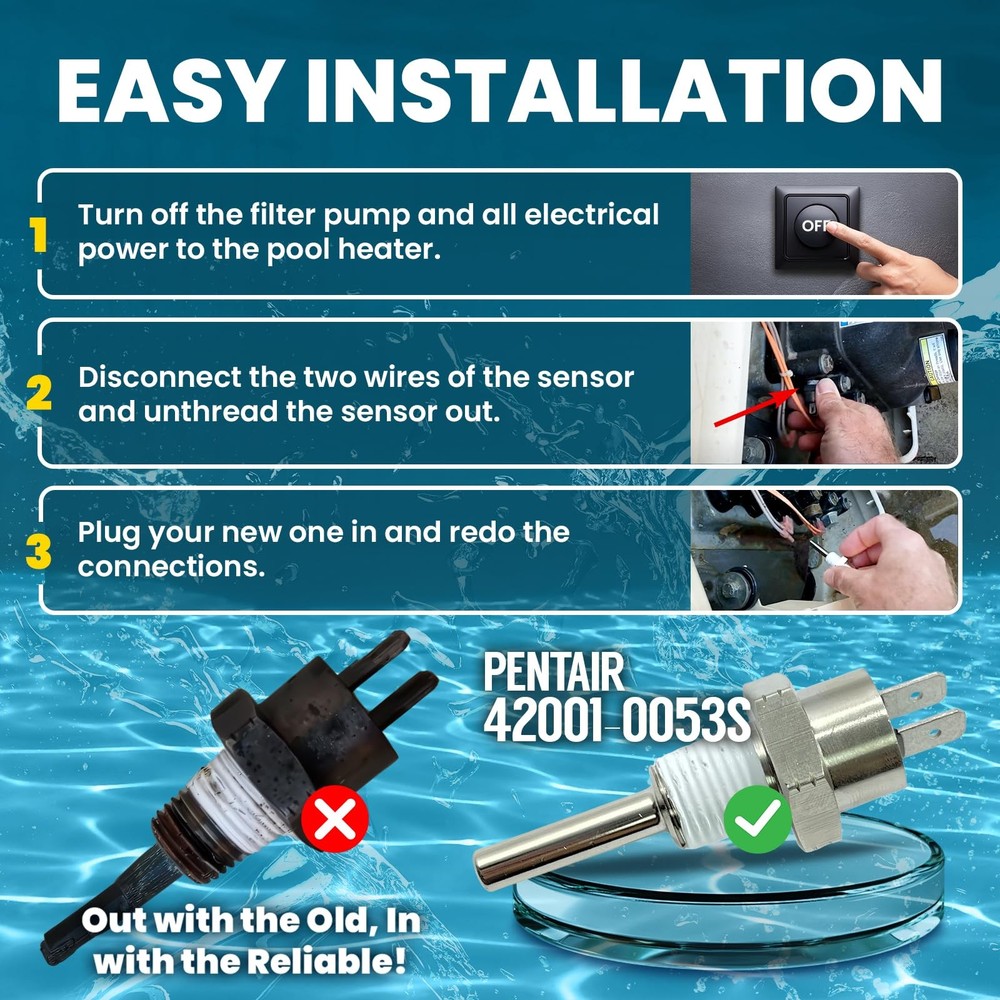 EASY INSTALLATION

1 Turn off the filter pump and all electrical power to the pool heater.

OFF

2 Disconnect the two wires of the sensor and unthread the sensor out.

3 Plug your new one in and redo the connections.

PENTAIR 42001-0053S

Out with the Old, In with the Reliable!