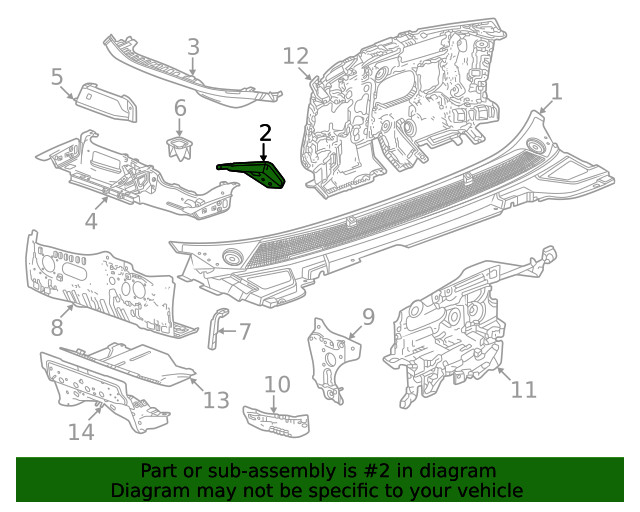 3
12
5
1
6
2
4
8
7
9
13
10
11
14

Part or sub-assembly is #2 in diagram
Diagram may not be specific to your vehicle