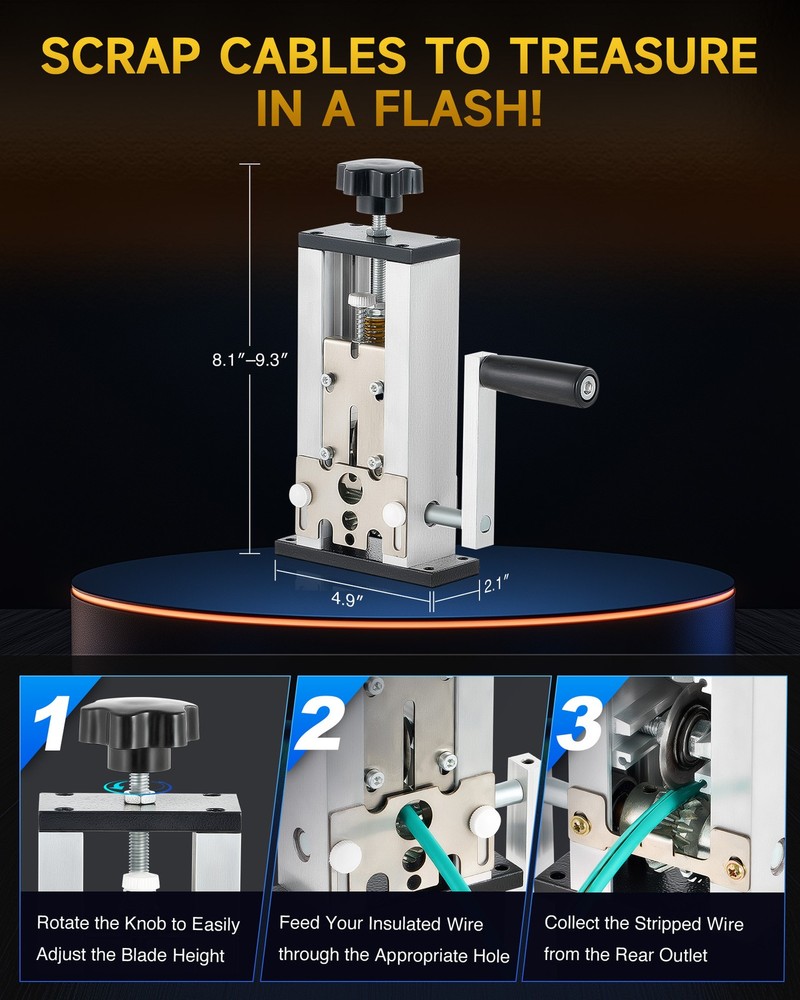 SCRAP CABLES TO TREASURE
IN A FLASH!

8.1″–9.3″

4.9″

2.1″

1
Rotate the Knob to Easily Adjust the Blade Height

2
Feed Your Insulated Wire through the Appropriate Hole

3
Collect the Stripped Wire from the Rear Outlet