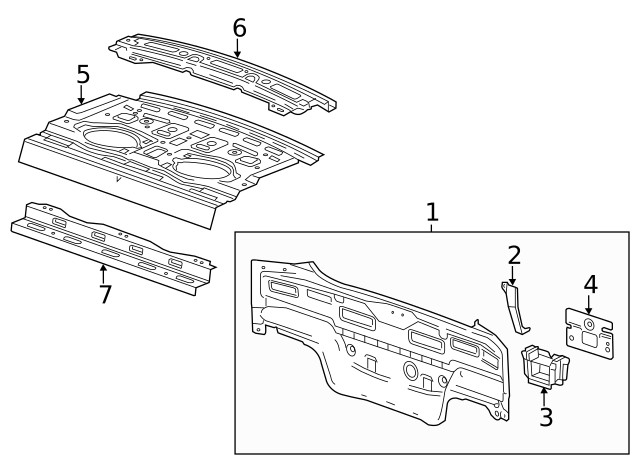 6
5
7
1
2
4
3