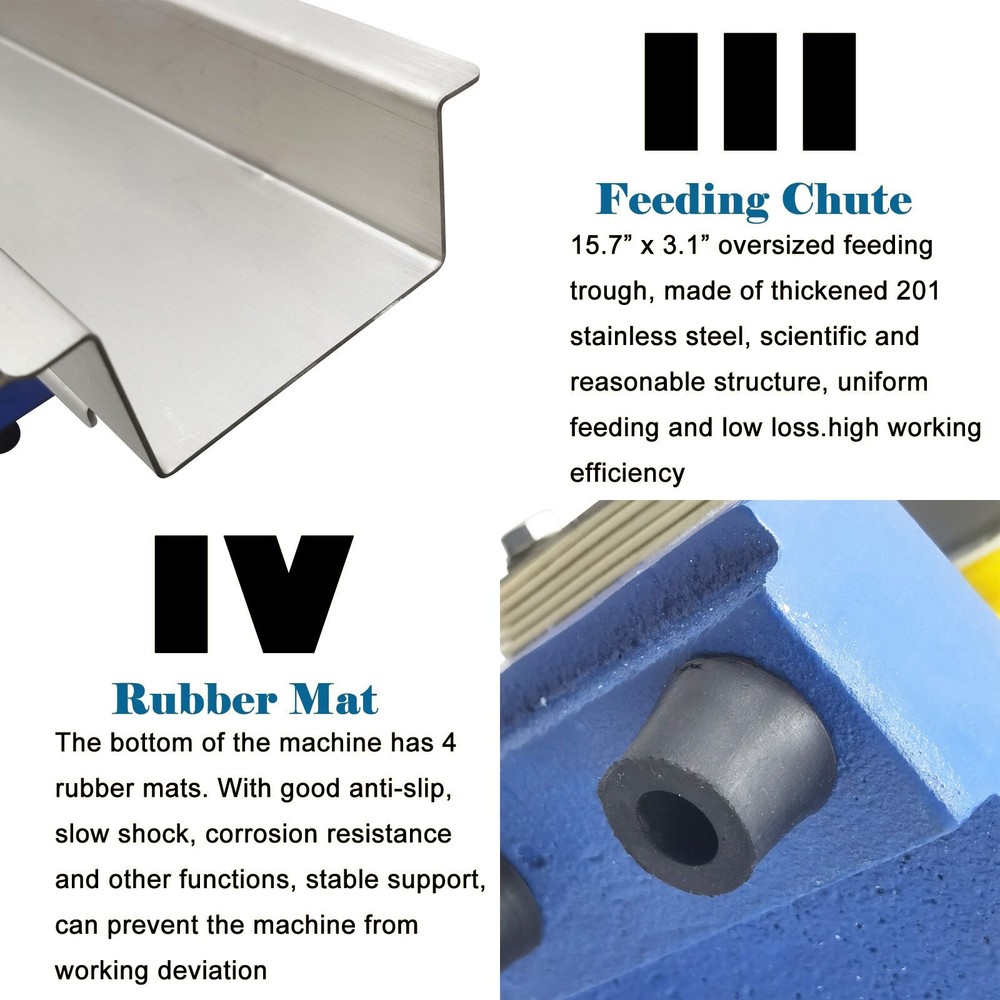 III

Feeding Chute

15.7” x 3.1” oversized feeding trough, made of thickened 201 stainless steel, scientific and reasonable structure, uniform feeding and low loss.high working efficiency

IV

Rubber Mat

The bottom of the machine has 4 rubber mats. With good anti-slip, slow shock, corrosion resistance and other functions, stable support, can prevent the machine from working deviation