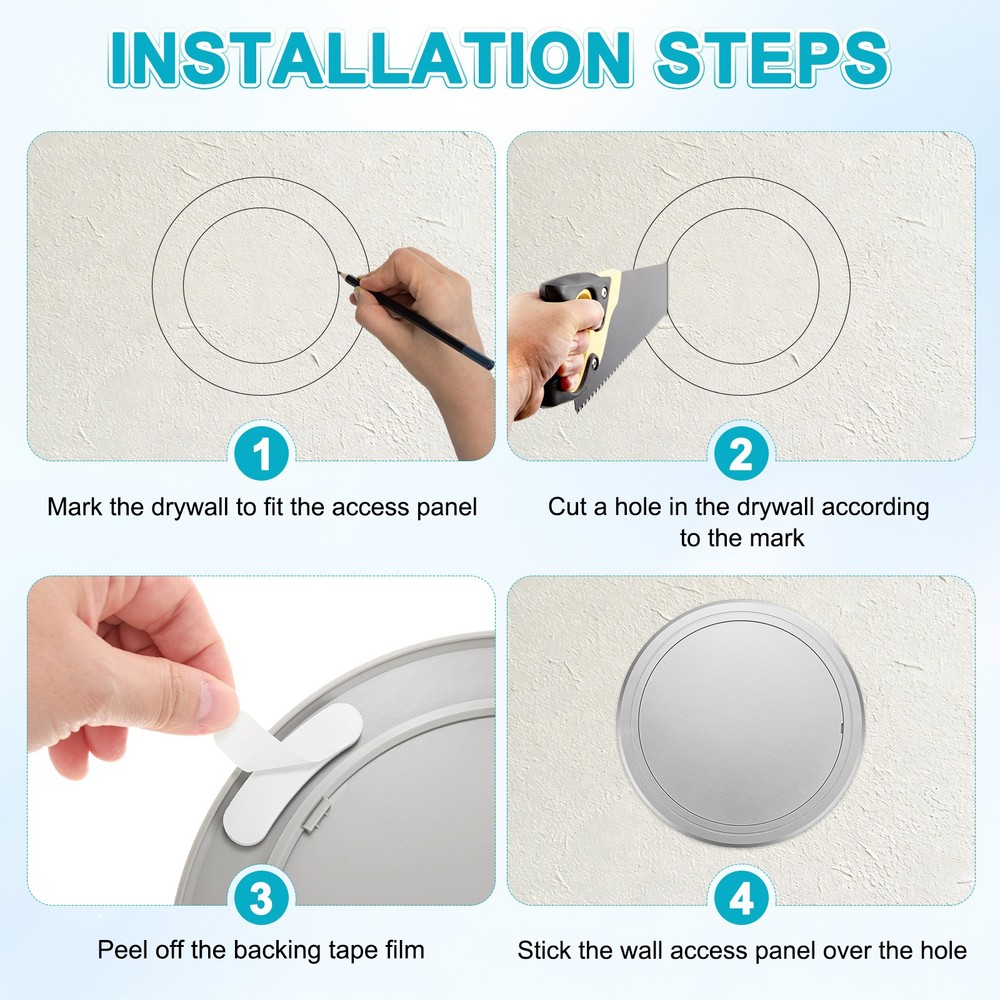 INSTALLATION STEPS

1

Mark the drywall to fit the access panel

2

Cut a hole in the drywall according to the mark

3

Peel off the backing tape film

4

Stick the wall access panel over the hole