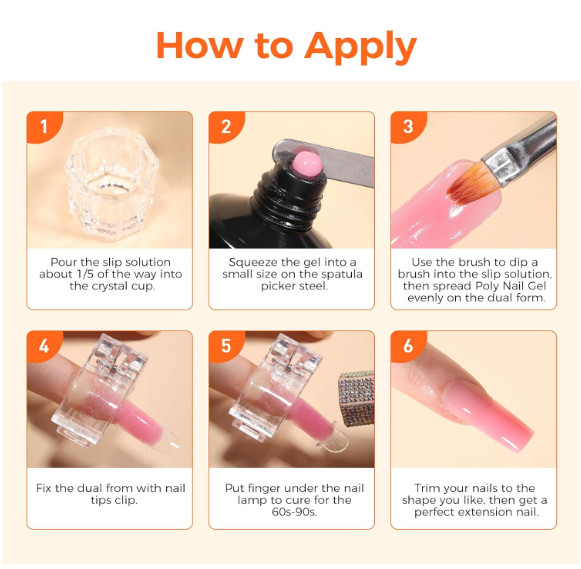 How to Apply

1

Pour the slip solution about 1/5 of the way into the crystal cup.

2

Squeeze the gel into a small size on the spatula picker steel.

3

Use the brush to dip a brush into the slip solution, then spread Poly Nail Gel evenly on the dual form.

4

Fix the dual from with nail tips clip.

5

Put finger under the nail lamp to cure for the 60s-90s.

6

Trim your nails to the shape you like, then get a perfect extension nail.