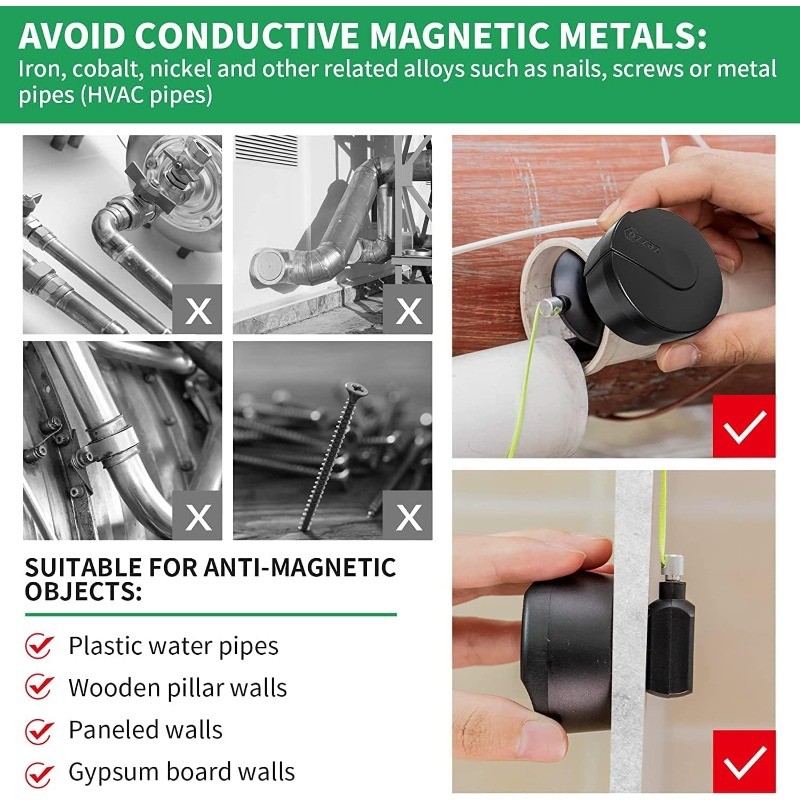 AVOID CONDUCTIVE MAGNETIC METALS:
Iron, cobalt, nickel and other related alloys such as nails, screws or metal pipes (HVAC pipes)

X

X

X

X

SUITABLE FOR ANTI-MAGNETIC OBJECTS:

Plastic water pipes
Wooden pillar walls
Paneled walls
Gypsum board walls