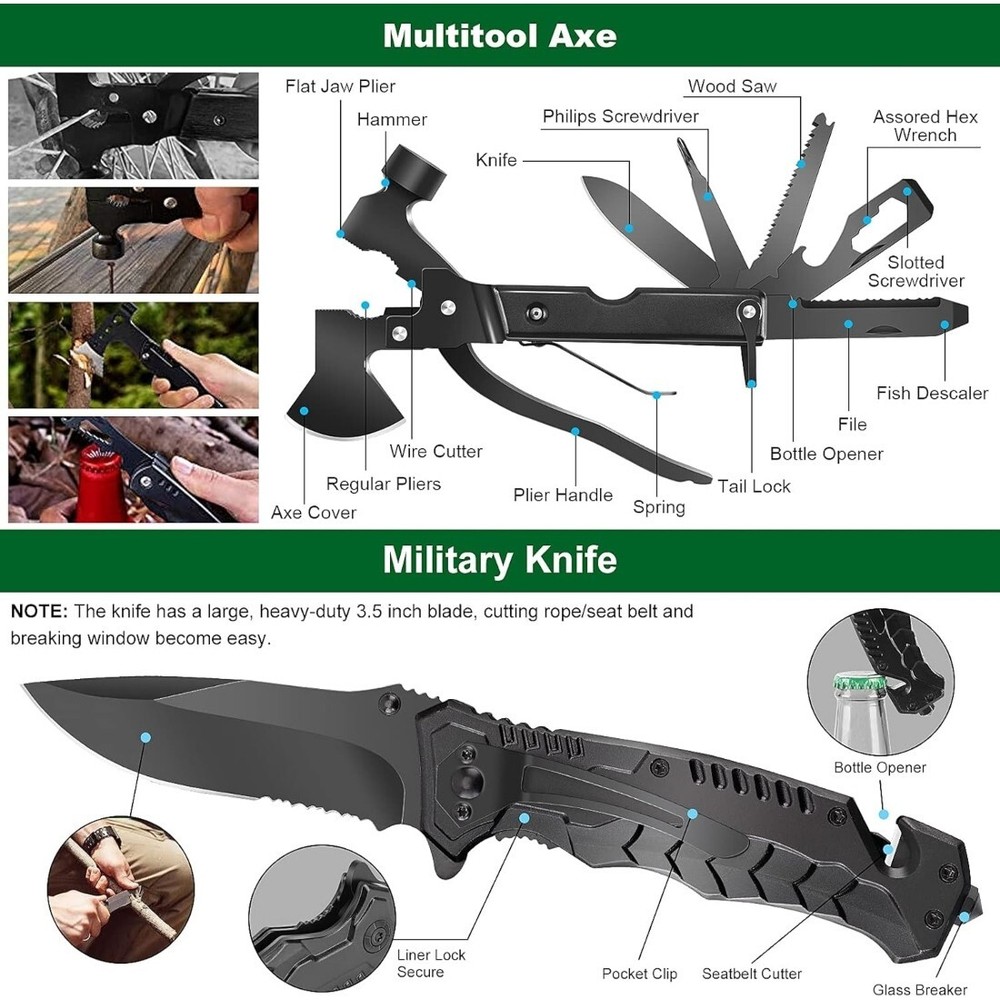 Multitool Axe

Flat Jaw Plier

Hammer

Knife

Philips Screwdriver

Wood Saw

Assored Hex Wrench

Slotted Screwdriver

Fish Descaler

File

Bottle Opener

Tail Lock

Spring

Plier Handle

Wire Cutter

Regular Pliers

Axe Cover

Military Knife

NOTE: The knife has a large, heavy-duty 3.5 inch blade, cutting rope/seat belt and breaking window become easy.

Bottle Opener

Liner Lock Secure

Pocket Clip

Seatbelt Cutter

Glass Breaker