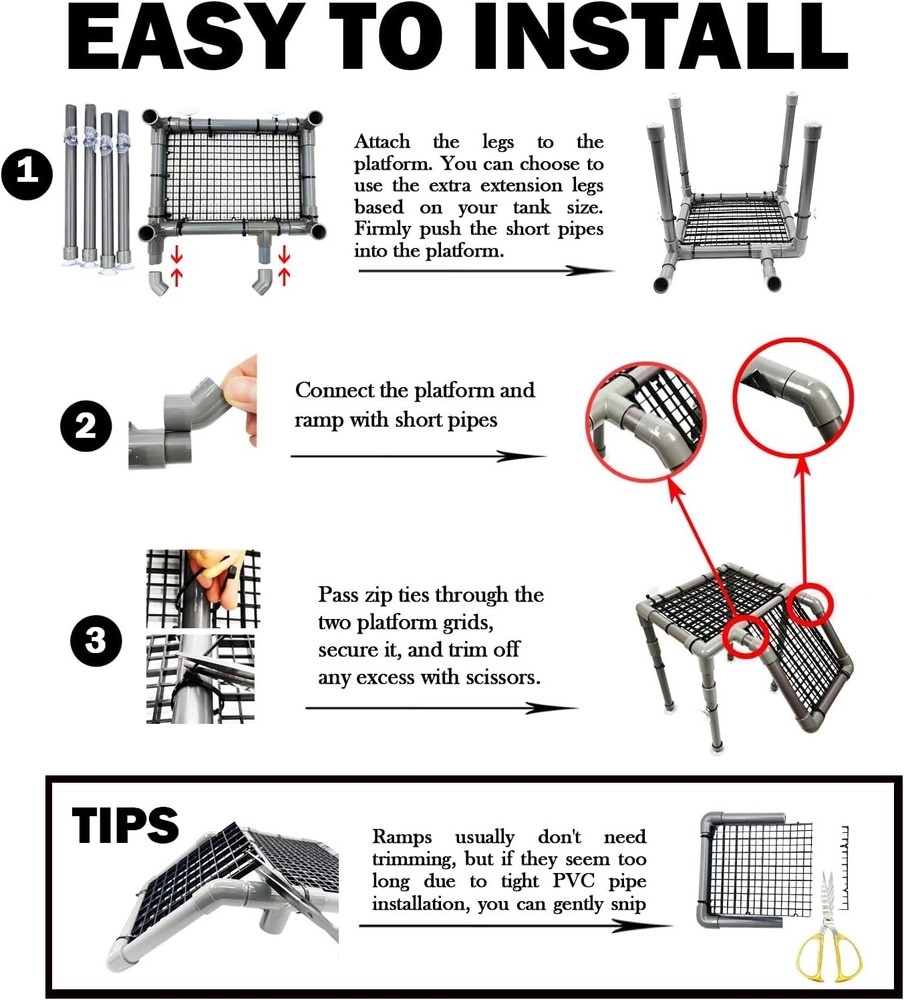 EASY TO INSTALL

1

Attach the legs to the platform. You can choose to use the extra extension legs based on your tank size. Firmly push the short pipes into the platform.

2

Connect the platform and ramp with short pipes

3

Pass zip ties through the two platform grids, secure it, and trim off any excess with scissors.

TIPS

Ramps usually don't need trimming, but if they seem too long due to tight PVC pipe installation, you can gently snip