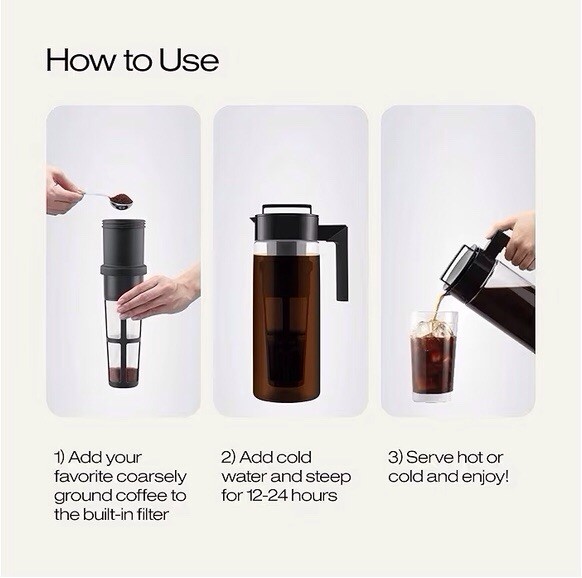 How to Use

1) Add your favorite coarsely ground coffee to the built-in filter

2) Add cold water and steep for 12-24 hours

3) Serve hot or cold and enjoy!