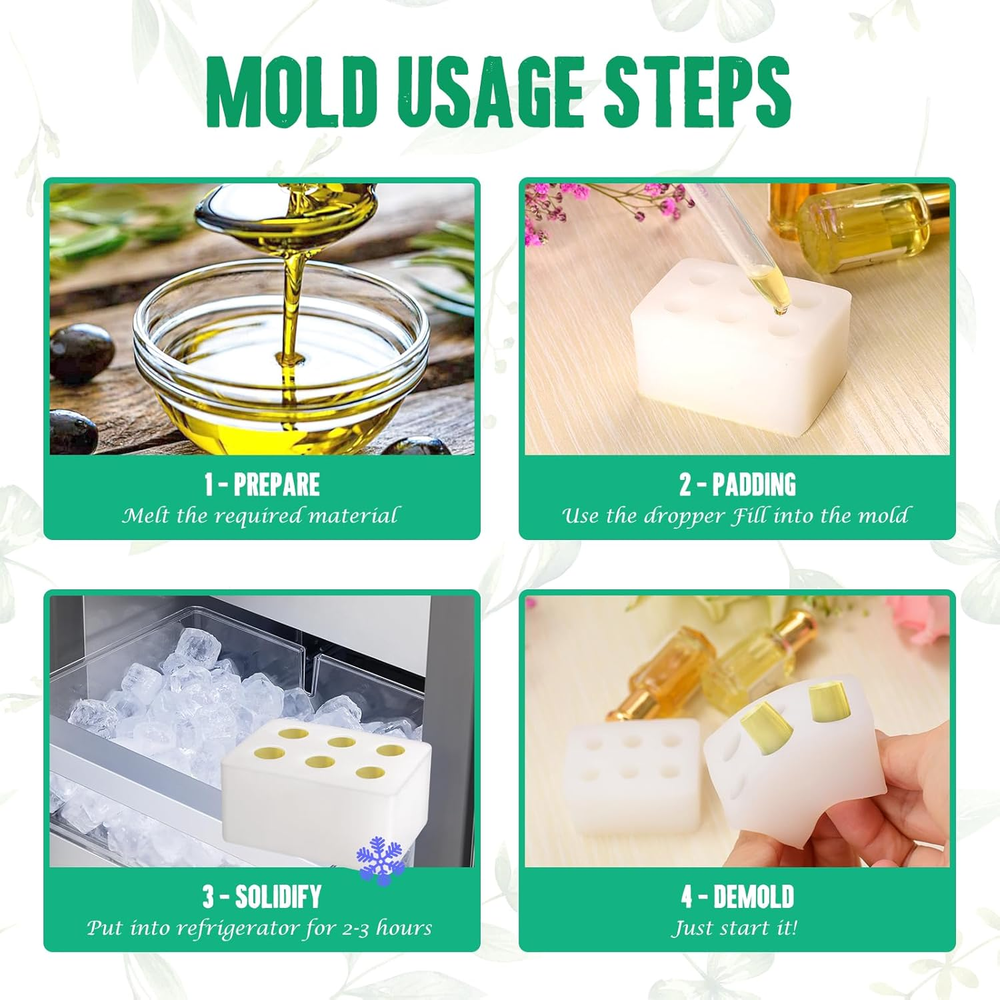 MOLD USAGE STEPS

1 - PREPARE
Melt the required material

2 - PADDING
Use the dropper Fill into the mold

3 - SOLIDIFY
Put into refrigerator for 2-3 hours

4 - DEMOLD
Just start it!