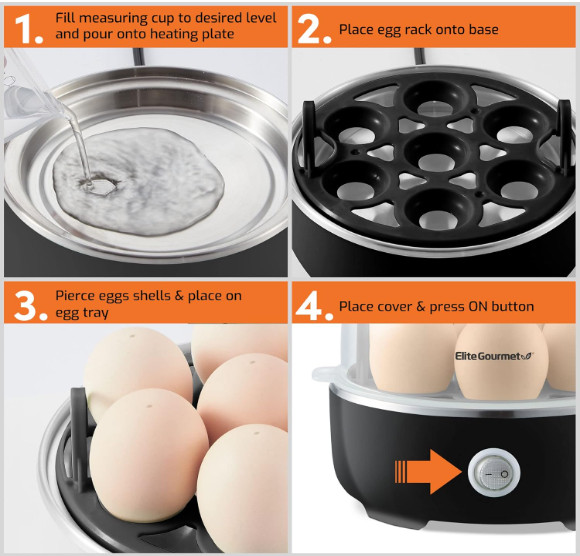 1. Fill measuring cup to desired level and pour onto heating plate

2. Place egg rack onto base

3. Pierce eggs shells & place on egg tray

4. Place cover & press ON button

Elite Gourmet