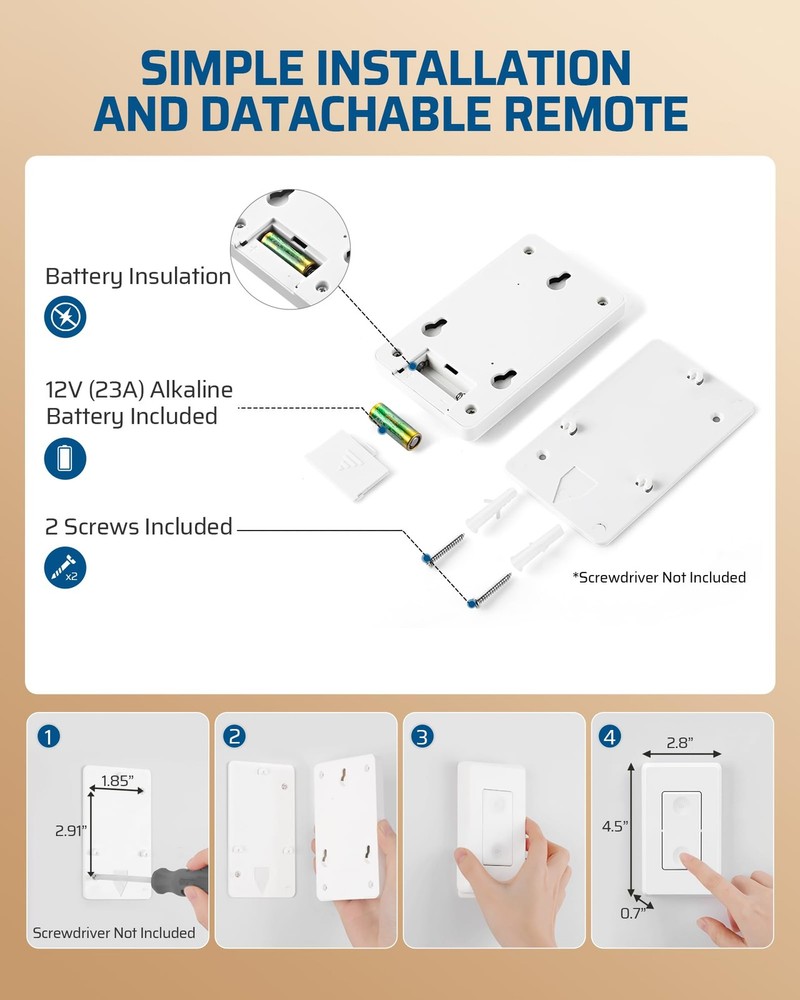 SIMPLE INSTALLATION AND DATACHABLE REMOTE

Battery Insulation

12V (23A) Alkaline Battery Included

2 Screws Included

x2

*Screwdriver Not Included

1

1.85"

2.91"

Screwdriver Not Included

2

3

4

2.8"

4.5"

0.7"