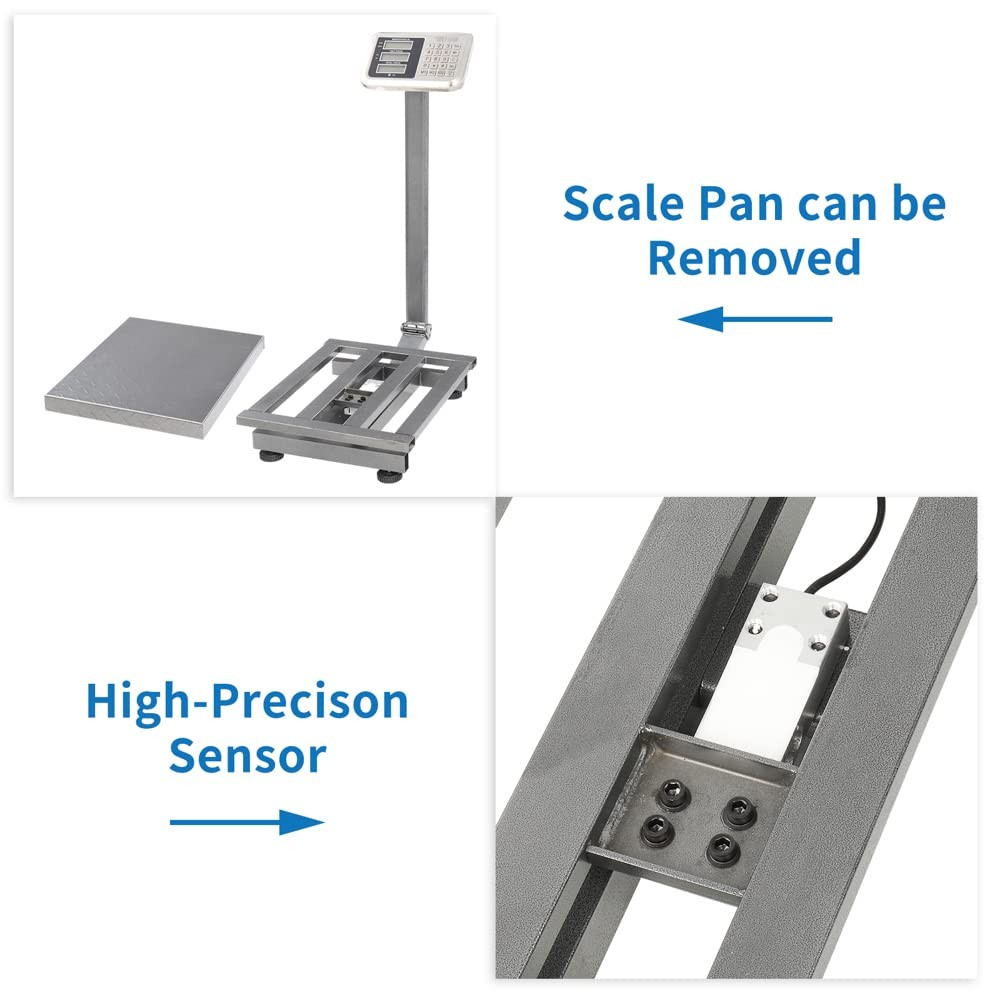 Scale Pan can be Removed

High-Precison Sensor