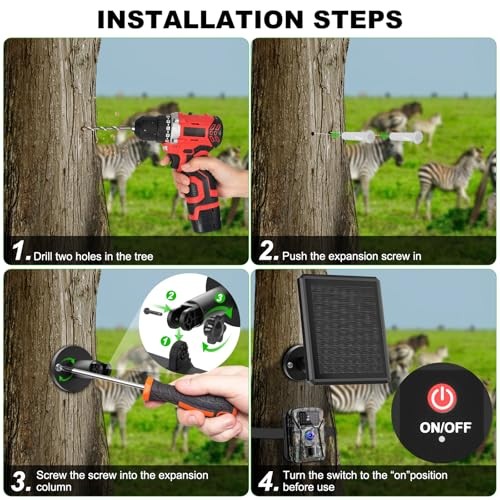 INSTALLATION STEPS

1. Drill two holes in the tree

2. Push the expansion screw in

2

3

1

3. Screw the screw into the expansion column

ON/OFF

4. Turn the switch to the "on"position before use