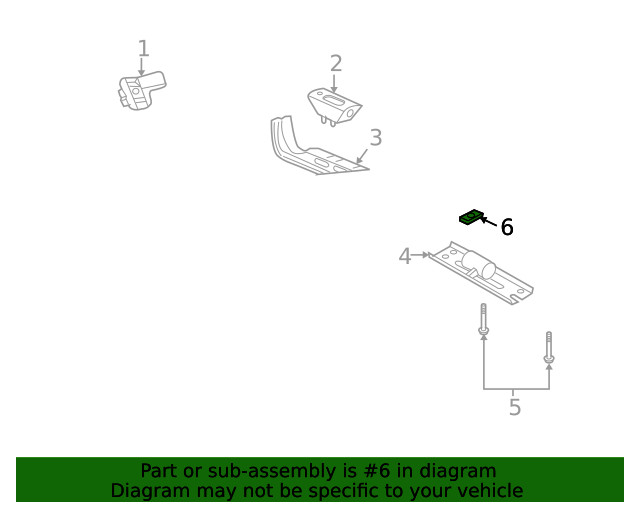 1
2
3
6
4
5

Part or sub-assembly is #6 in diagram
Diagram may not be specific to your vehicle