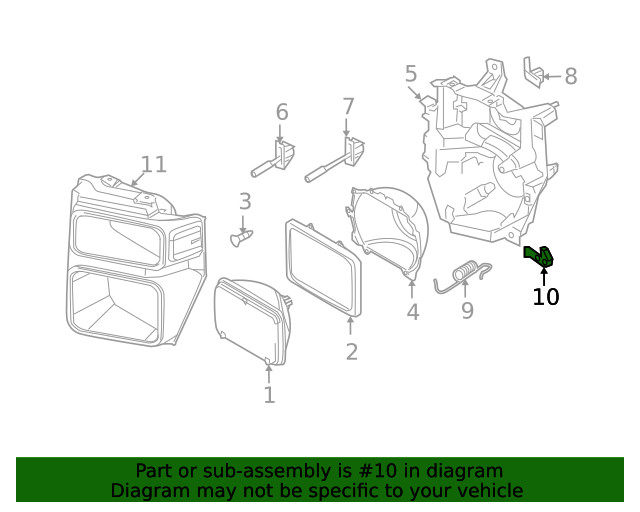 5
8
6
7
11
3
10
4
9
2
1

Part or sub-assembly is #10 in diagram
Diagram may not be specific to your vehicle