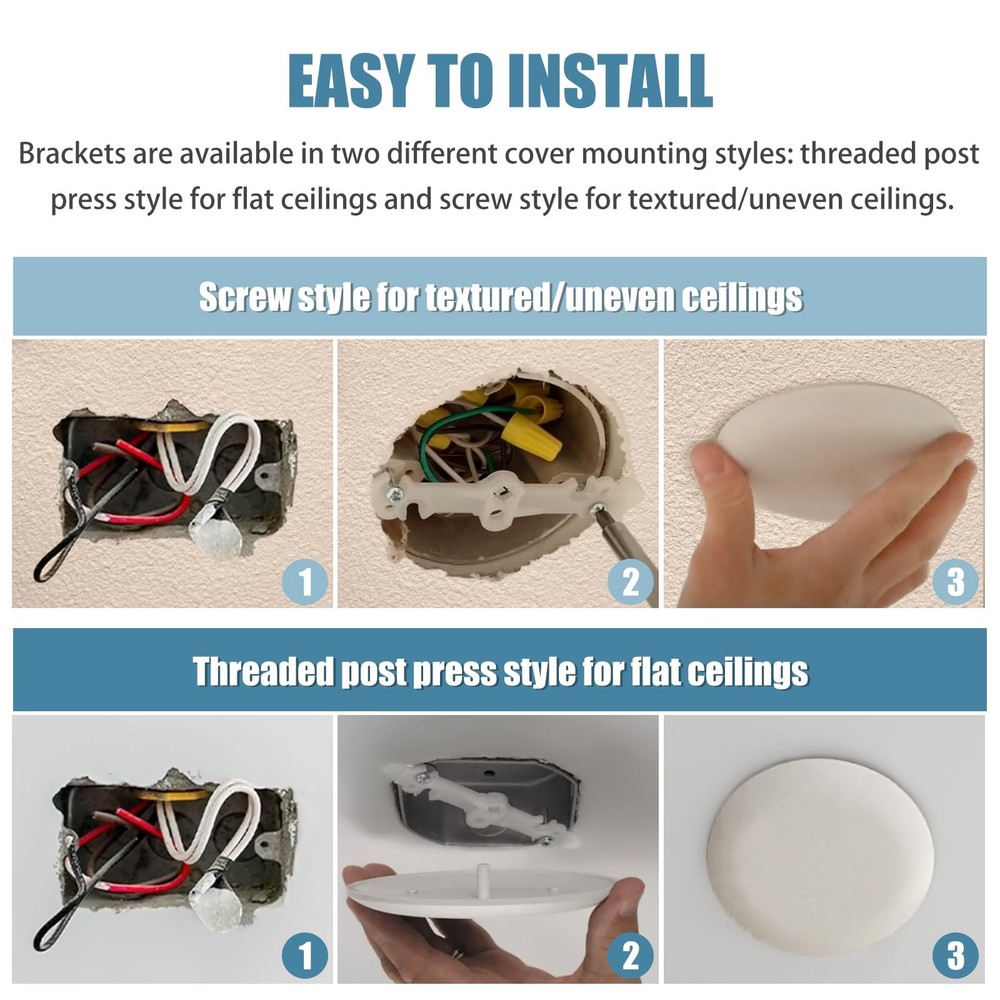 EASY TO INSTALL

Brackets are available in two different cover mounting styles: threaded post press style for flat ceilings and screw style for textured/uneven ceilings.

Screw style for textured/uneven ceilings

1

2

3

Threaded post press style for flat ceilings

1

2

3