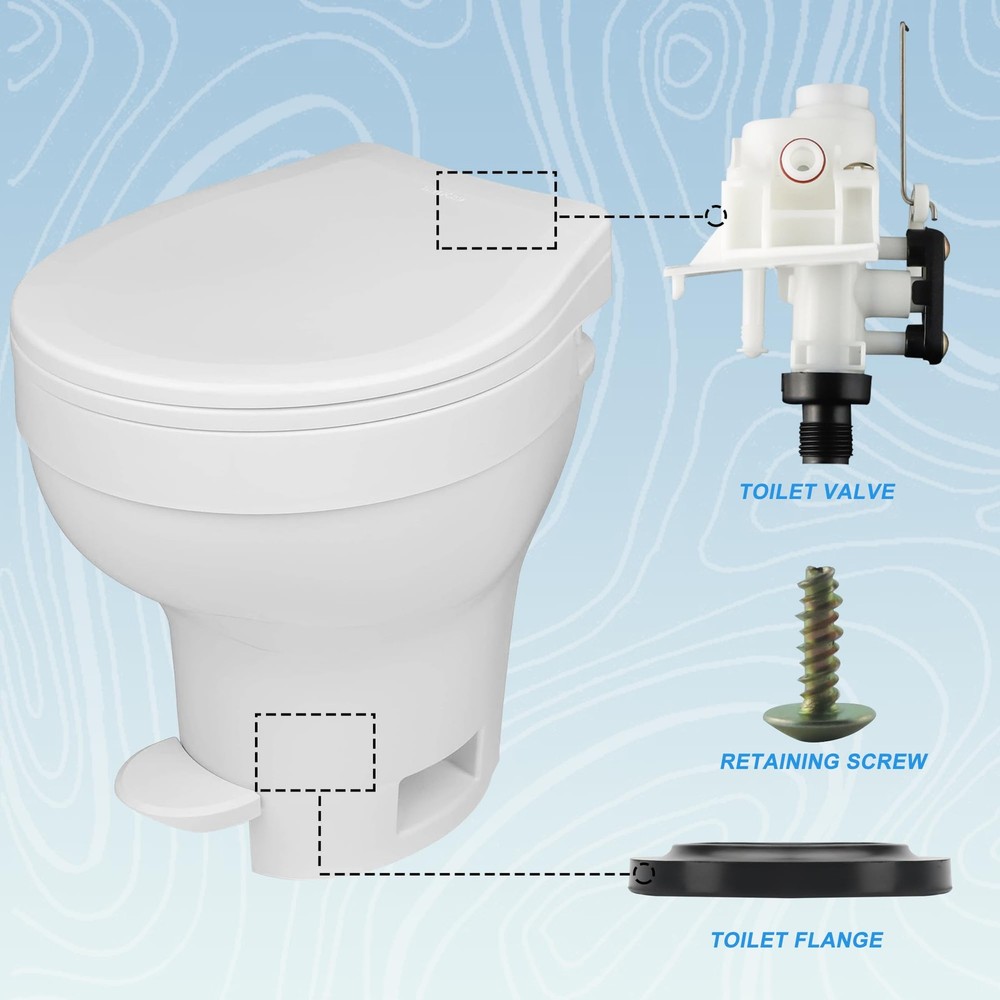 TOILET VALVE

RETAINING SCREW

TOILET FLANGE