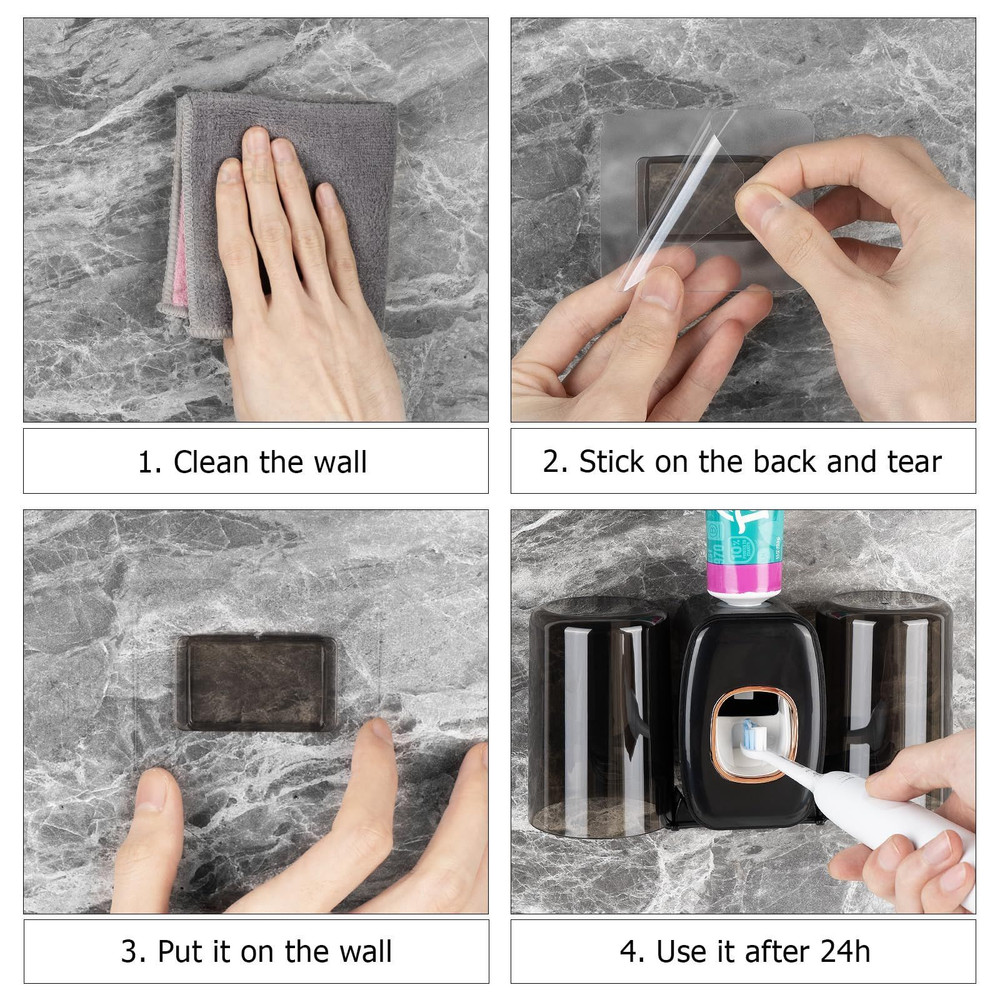 1. Clean the wall

2. Stick on the back and tear

3. Put it on the wall

4. Use it after 24h