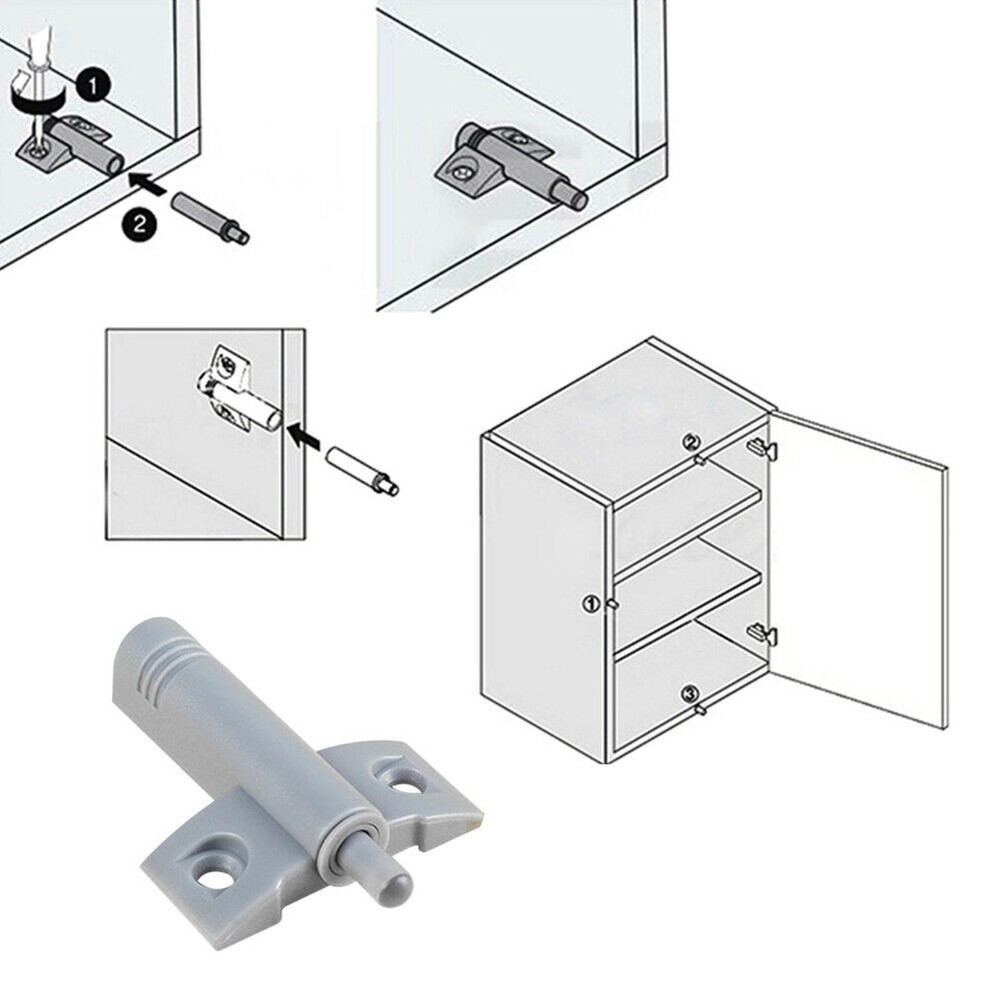 1
2
2
1
3