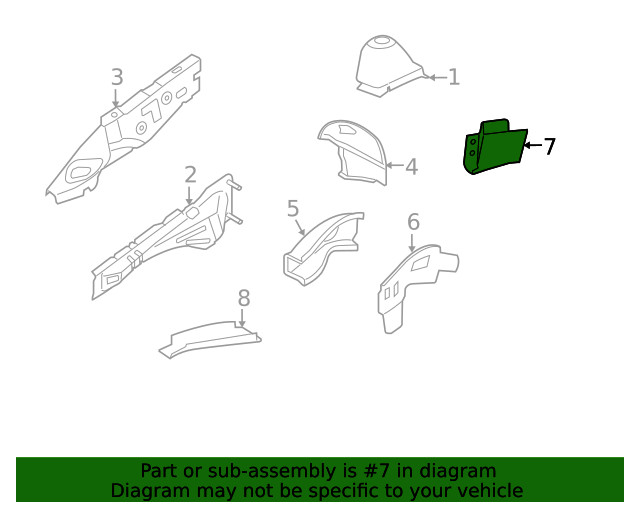 3
1
7
4
2
5
6
8

Part or sub-assembly is #7 in diagram
Diagram may not be specific to your vehicle