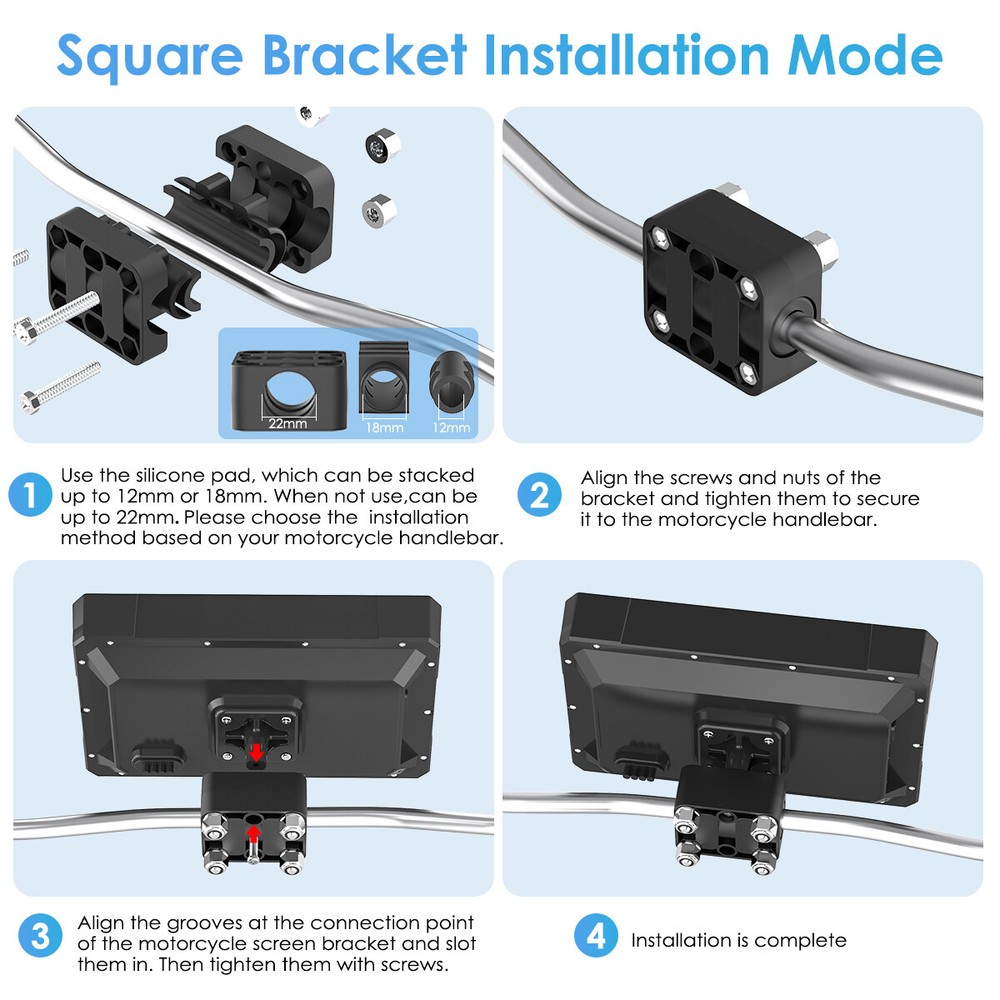 Square Bracket Installation Mode

22mm
18mm
12mm

1 Use the silicone pad, which can be stacked up to 12mm or 18mm. When not use,can be up to 22mm. Please choose the installation method based on your motorcycle handlebar.

2 Align the screws and nuts of the bracket and tighten them to secure it to the motorcycle handlebar.

3 Align the grooves at the connection point of the motorcycle screen bracket and slot them in. Then tighten them with screws.

4 Installation is complete