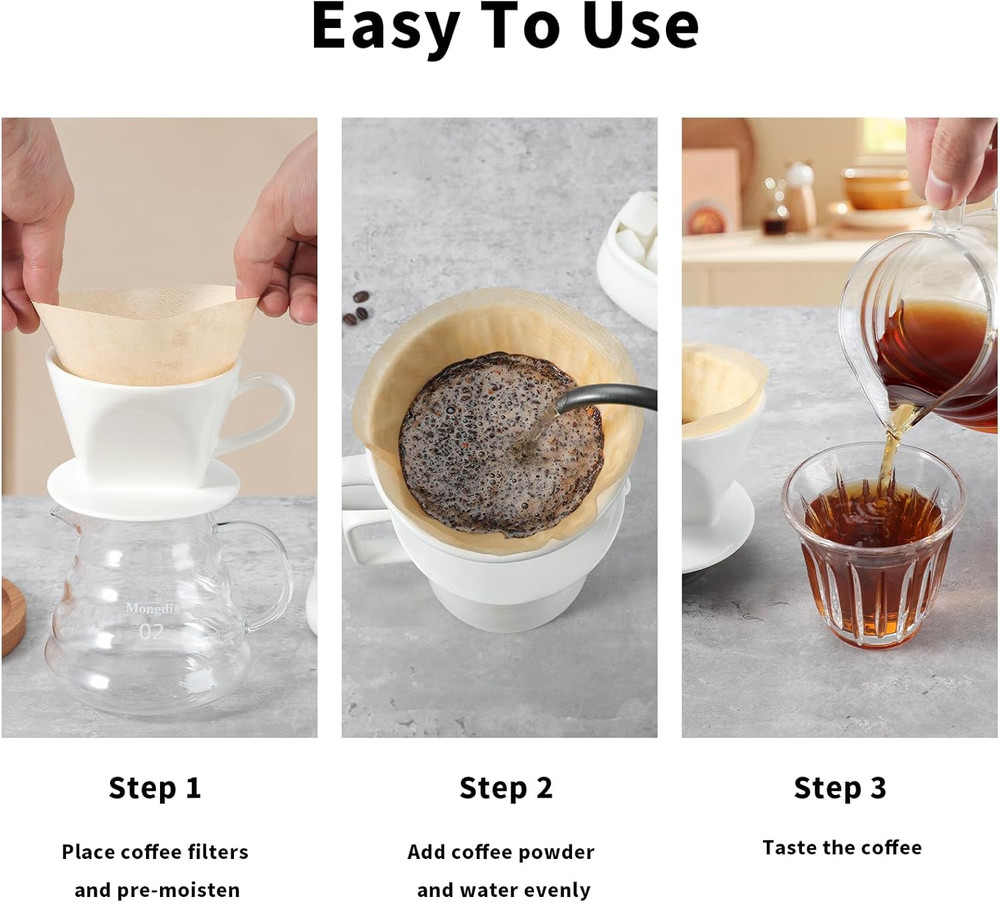 Easy To Use

Mongdi
02

Step 1

Place coffee filters and pre-moisten

Step 2

Add coffee powder and water evenly

Step 3

Taste the coffee