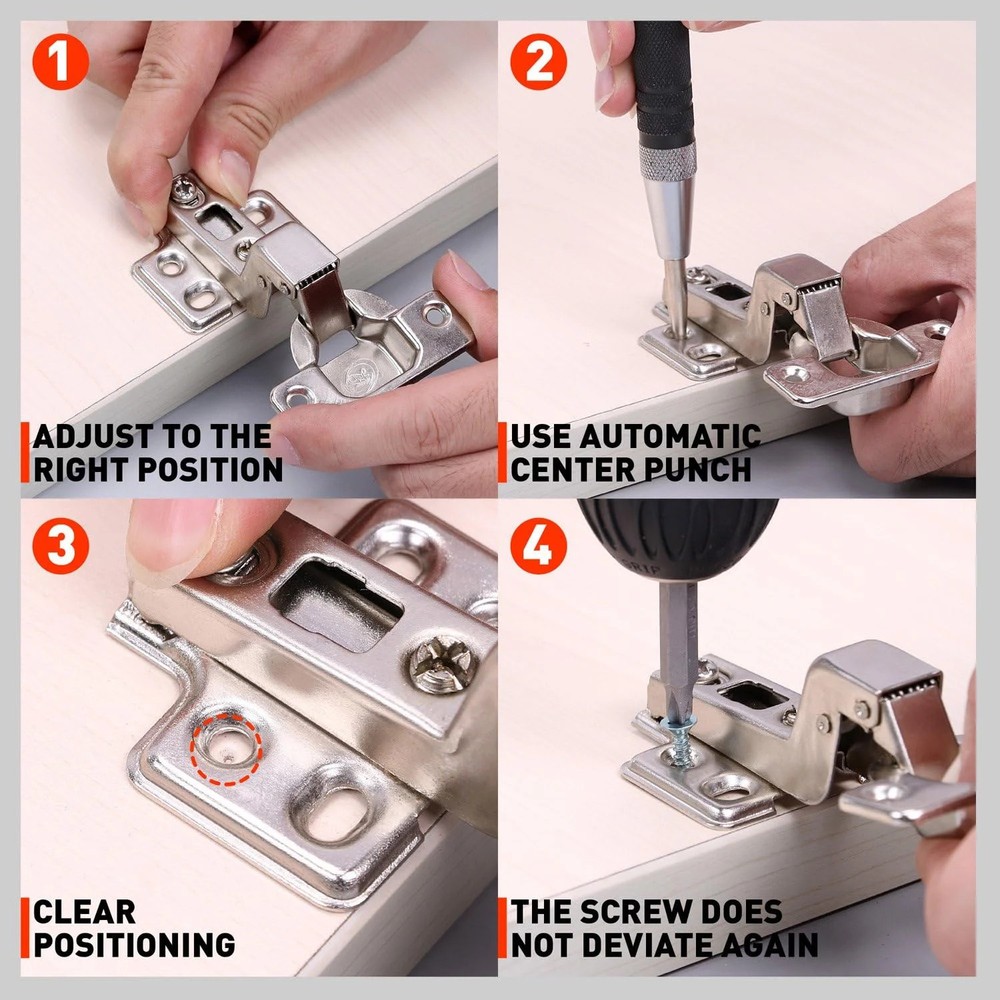 1

ADJUST TO THE RIGHT POSITION

2

USE AUTOMATIC CENTER PUNCH

3

CLEAR POSITIONING

4

THE SCREW DOES NOT DEVIATE AGAIN