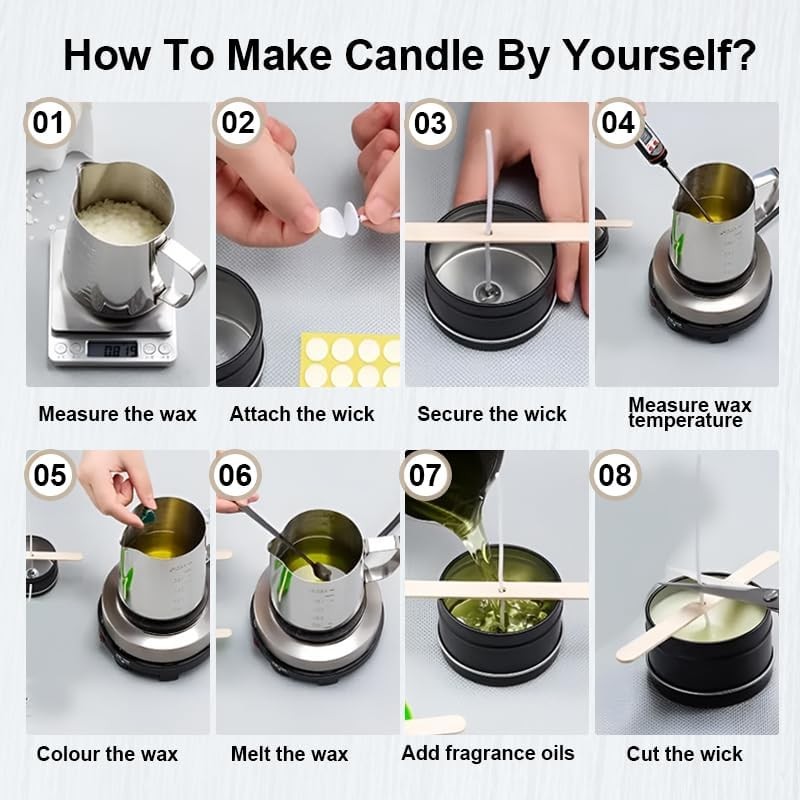 How To Make Candle By Yourself?

01
Measure the wax

02
Attach the wick

03
Secure the wick

04
Measure wax temperature

05
Colour the wax

06
Melt the wax

07
Add fragrance oils

08
Cut the wick