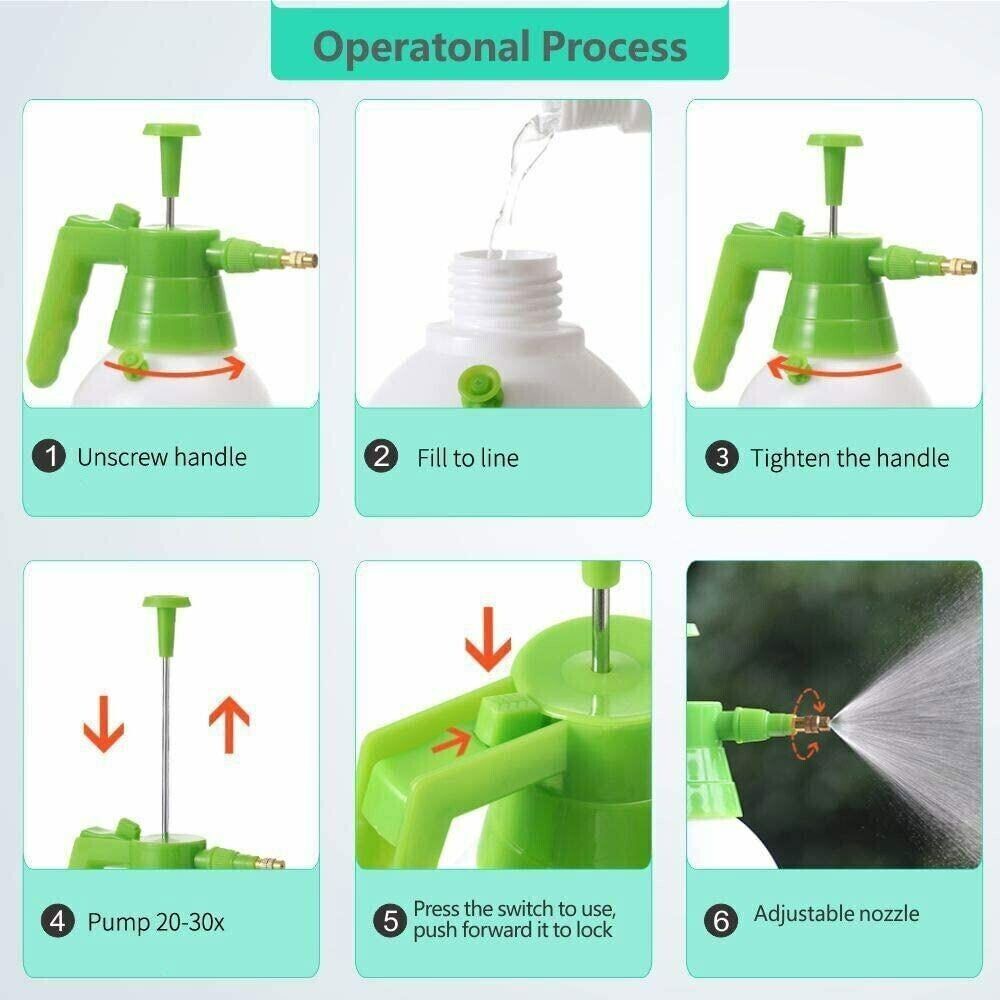 Operatonal Process

1 Unscrew handle

2 Fill to line

3 Tighten the handle

4 Pump 20-30x

5 Press the switch to use, push forward it to lock

6 Adjustable nozzle