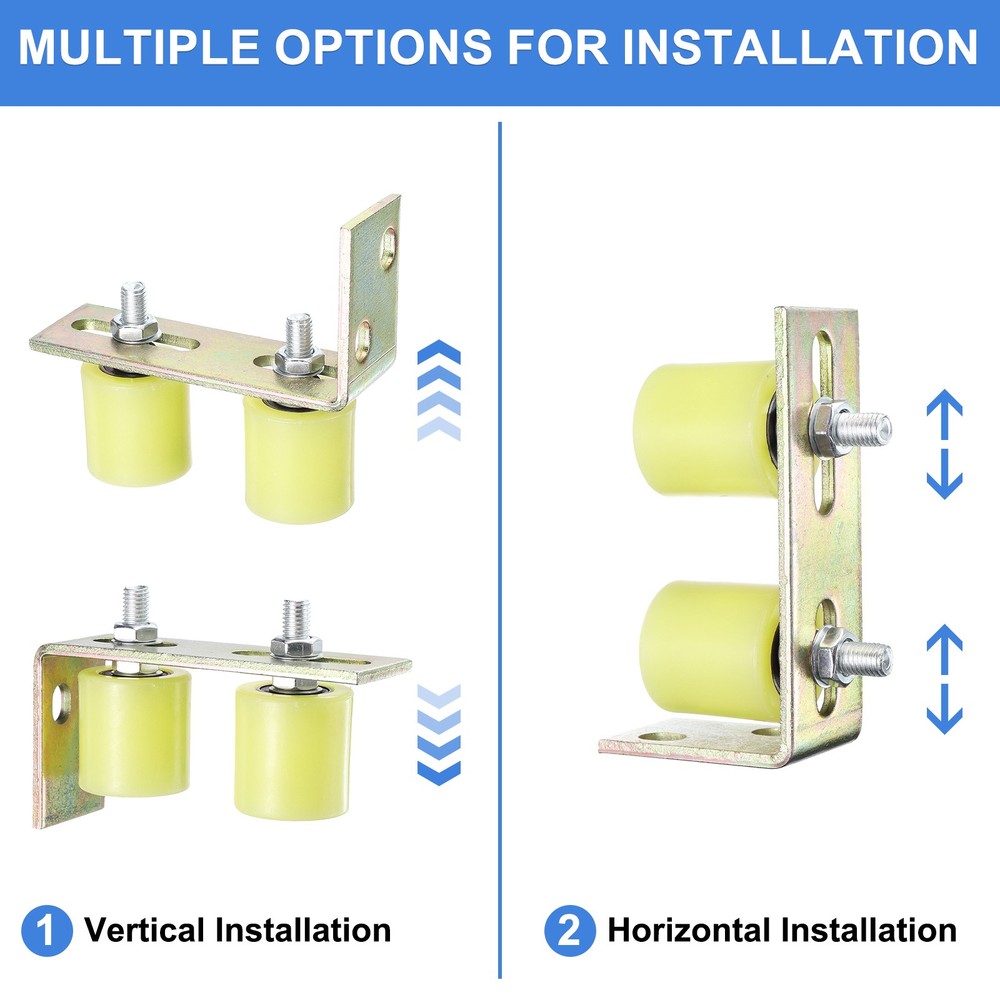 MULTIPLE OPTIONS FOR INSTALLATION

1 Vertical Installation

2 Horizontal Installation