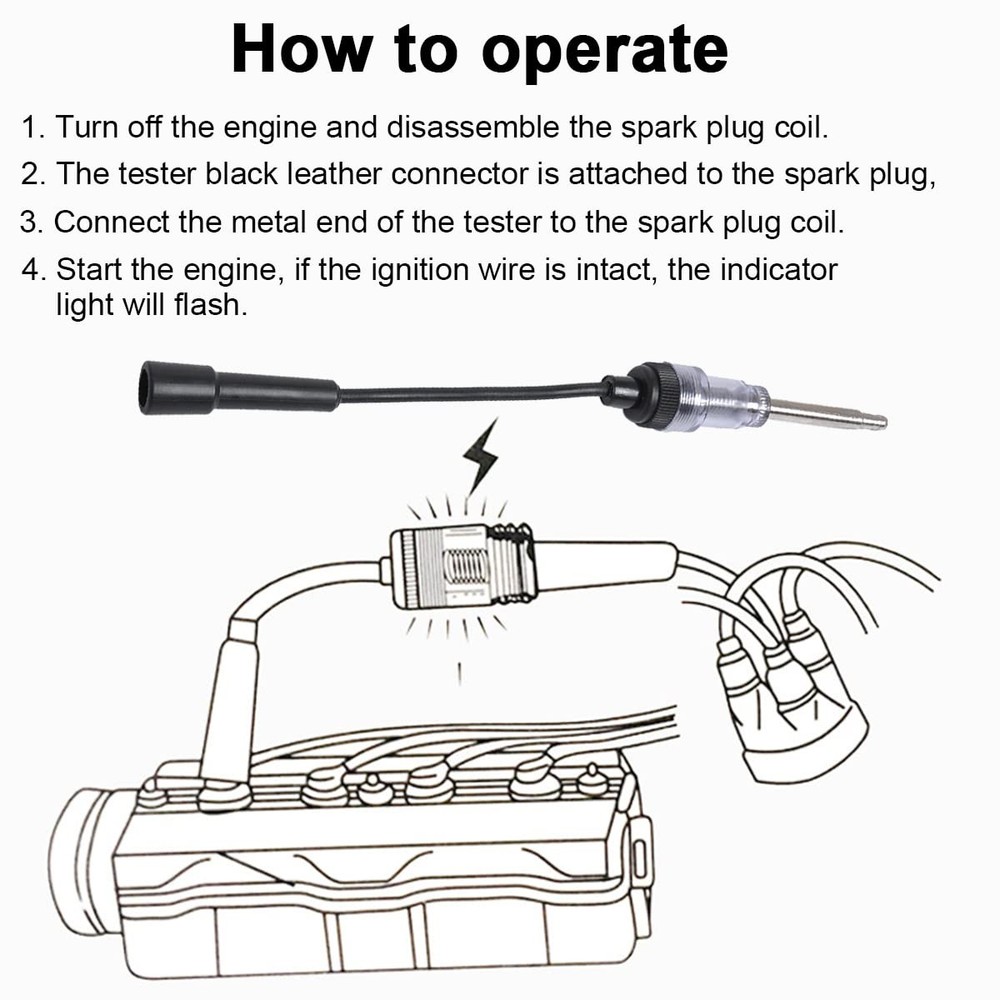 How to operate

1. Turn off the engine and disassemble the spark plug coil.

2. The tester black leather connector is attached to the spark plug,

3. Connect the metal end of the tester to the spark plug coil.

4. Start the engine, if the ignition wire is intact, the indicator light will flash.