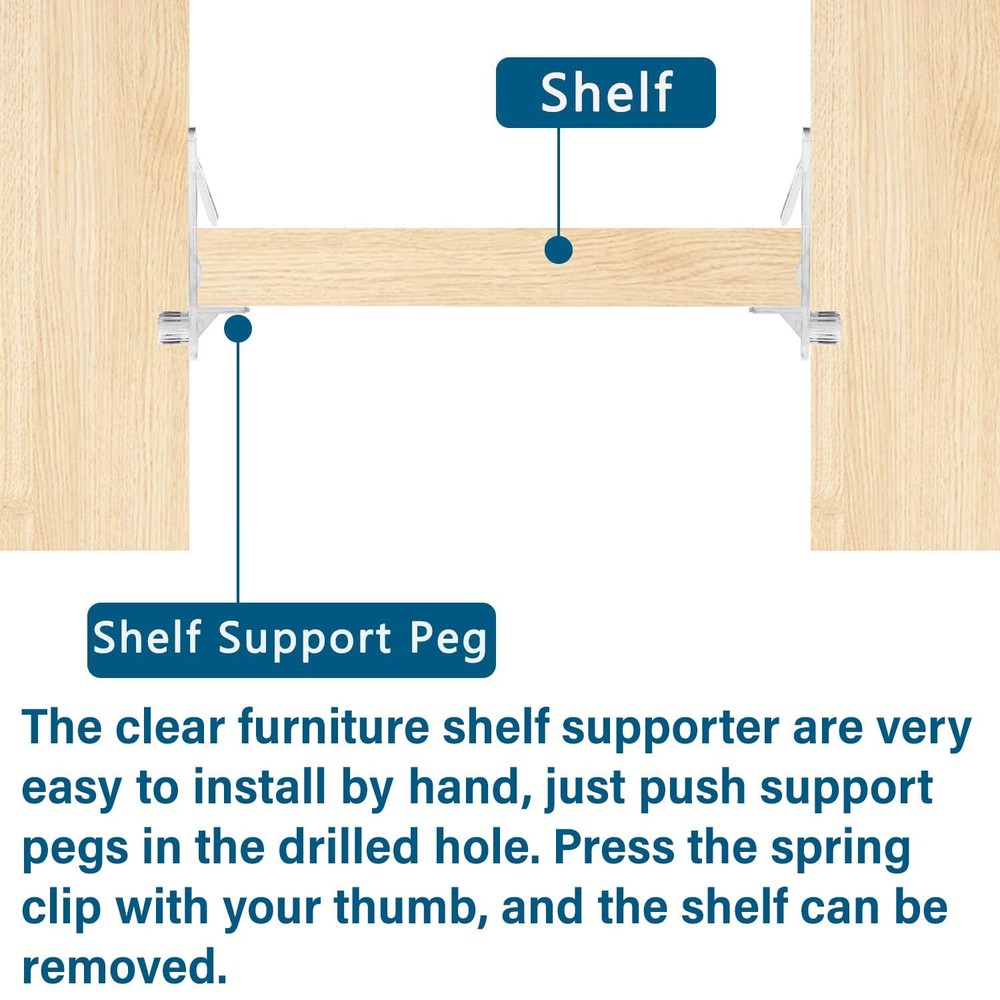 Shelf

Shelf Support Peg

The clear furniture shelf supporter are very easy to install by hand, just push support pegs in the drilled hole. Press the spring clip with your thumb, and the shelf can be removed.