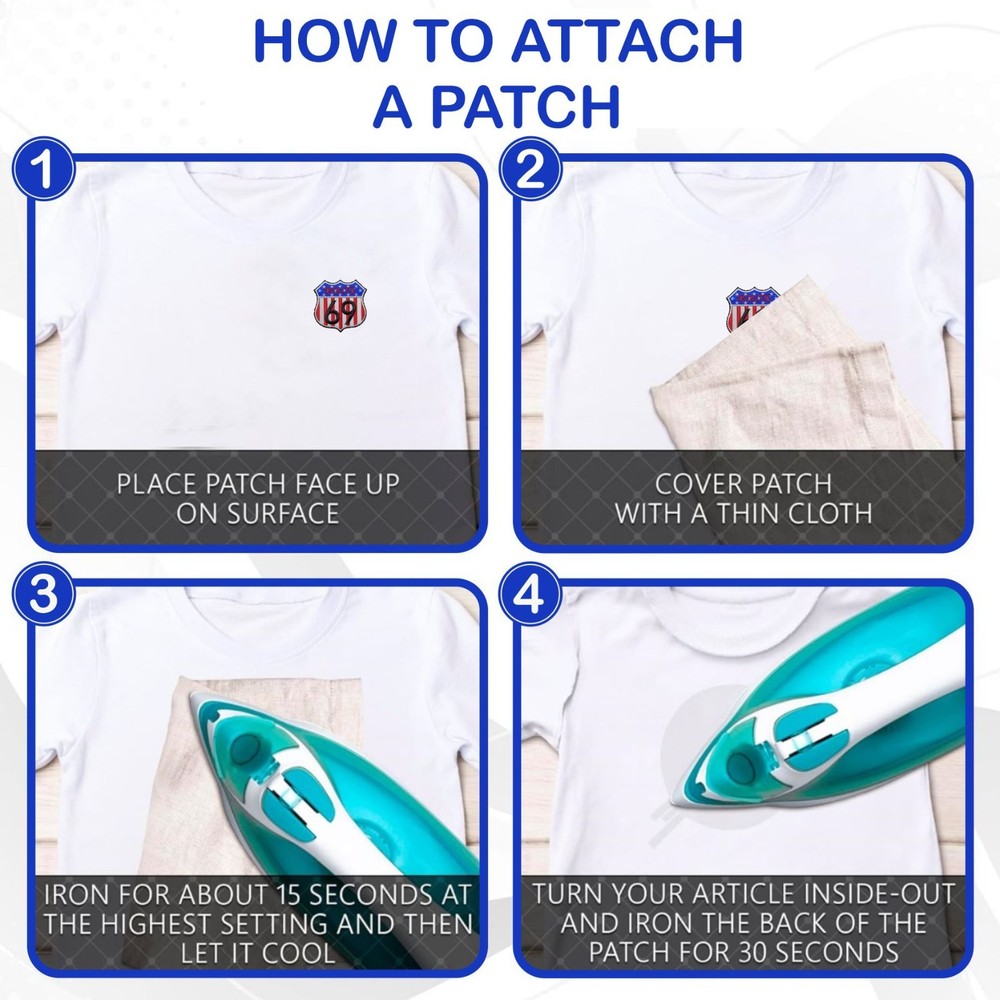 HOW TO ATTACH A PATCH

1

69

PLACE PATCH FACE UP ON SURFACE

2

COVER PATCH WITH A THIN CLOTH

3

IRON FOR ABOUT 15 SECONDS AT THE HIGHEST SETTING AND THEN LET IT COOL

4

TURN YOUR ARTICLE INSIDE-OUT AND IRON THE BACK OF THE PATCH FOR 30 SECONDS