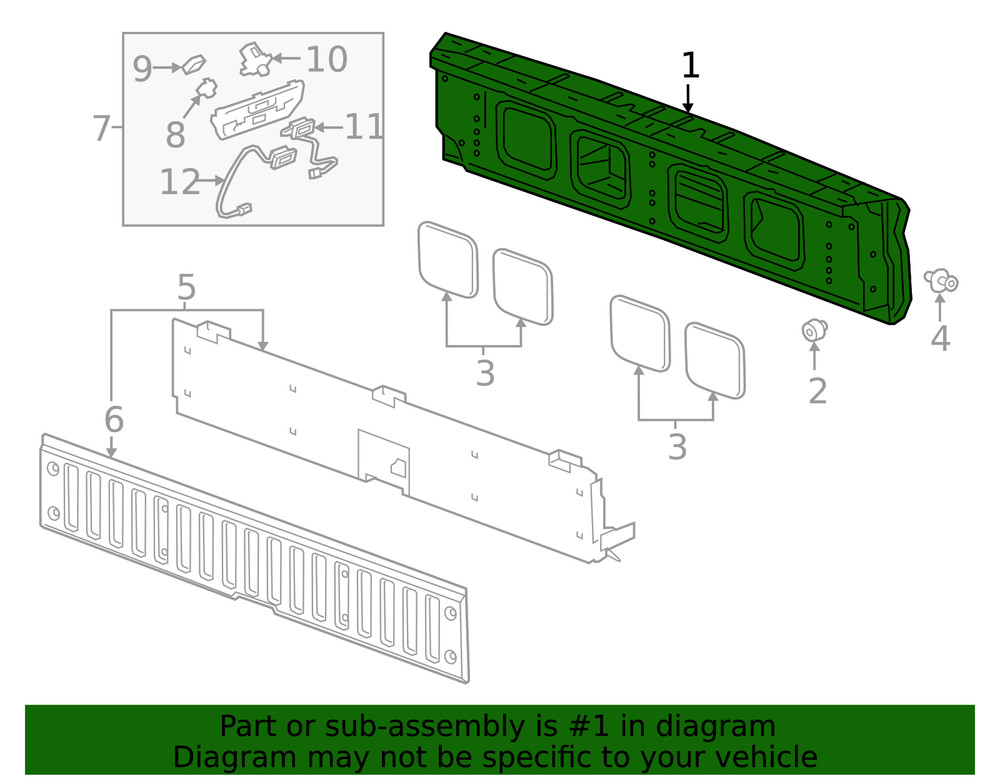 9
10
7
8
11
12
1
5
3
3
4
2
6

Part or sub-assembly is #1 in diagram
Diagram may not be specific to your vehicle