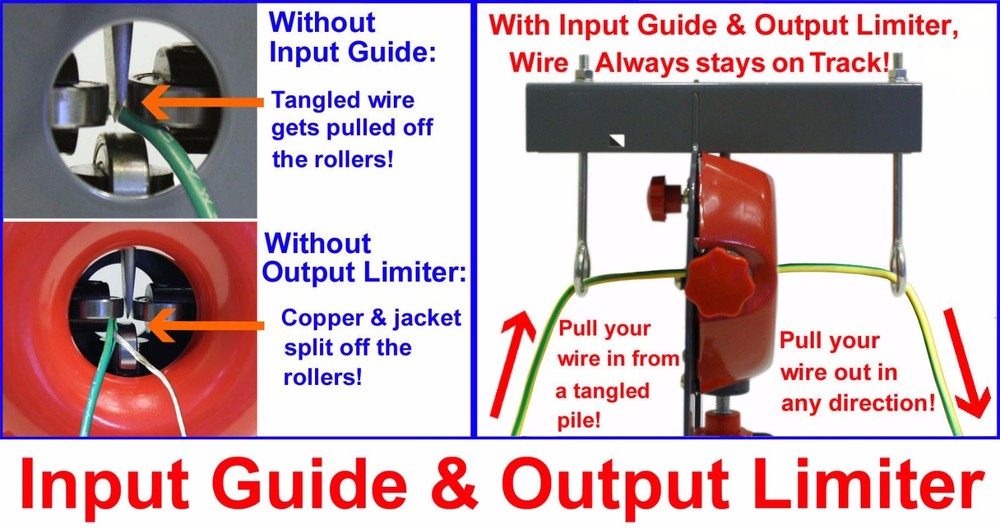 Without Input Guide:

Tangled wire gets pulled off the rollers!

Without Output Limiter:

Copper & jacket split off the rollers!

With Input Guide & Output Limiter, Wire Always stays on Track!

Pull your wire in from a tangled pile!

Pull your wire out in any direction!

Input Guide & Output Limiter