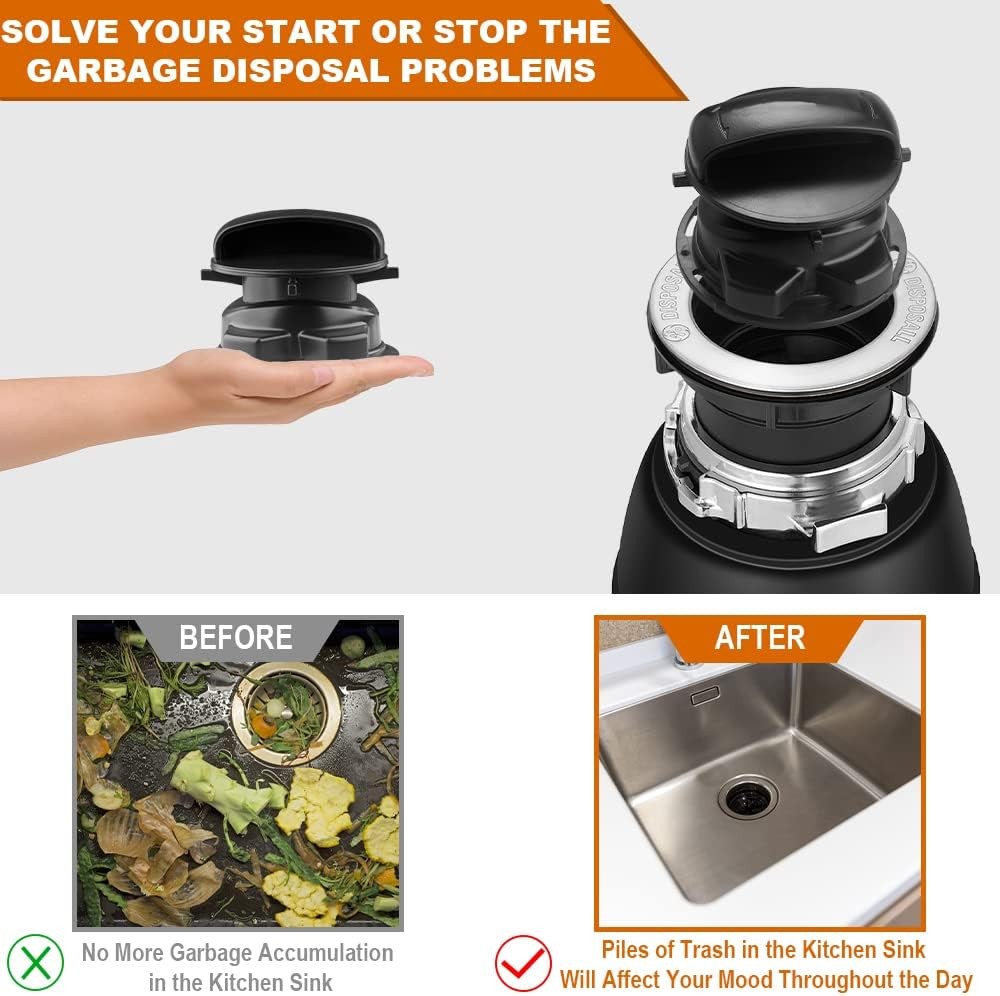 SOLVE YOUR START OR STOP THE GARBAGE DISPOSAL PROBLEMS

DISPOSAL DISPOSAL

BEFORE

AFTER

No More Garbage Accumulation in the Kitchen Sink

Piles of Trash in the Kitchen Sink Will Affect Your Mood Throughout the Day