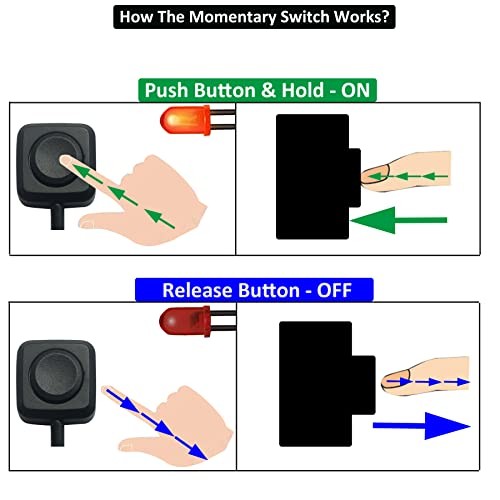 How The Momentary Switch Works?

Push Button & Hold - ON

Release Button - OFF